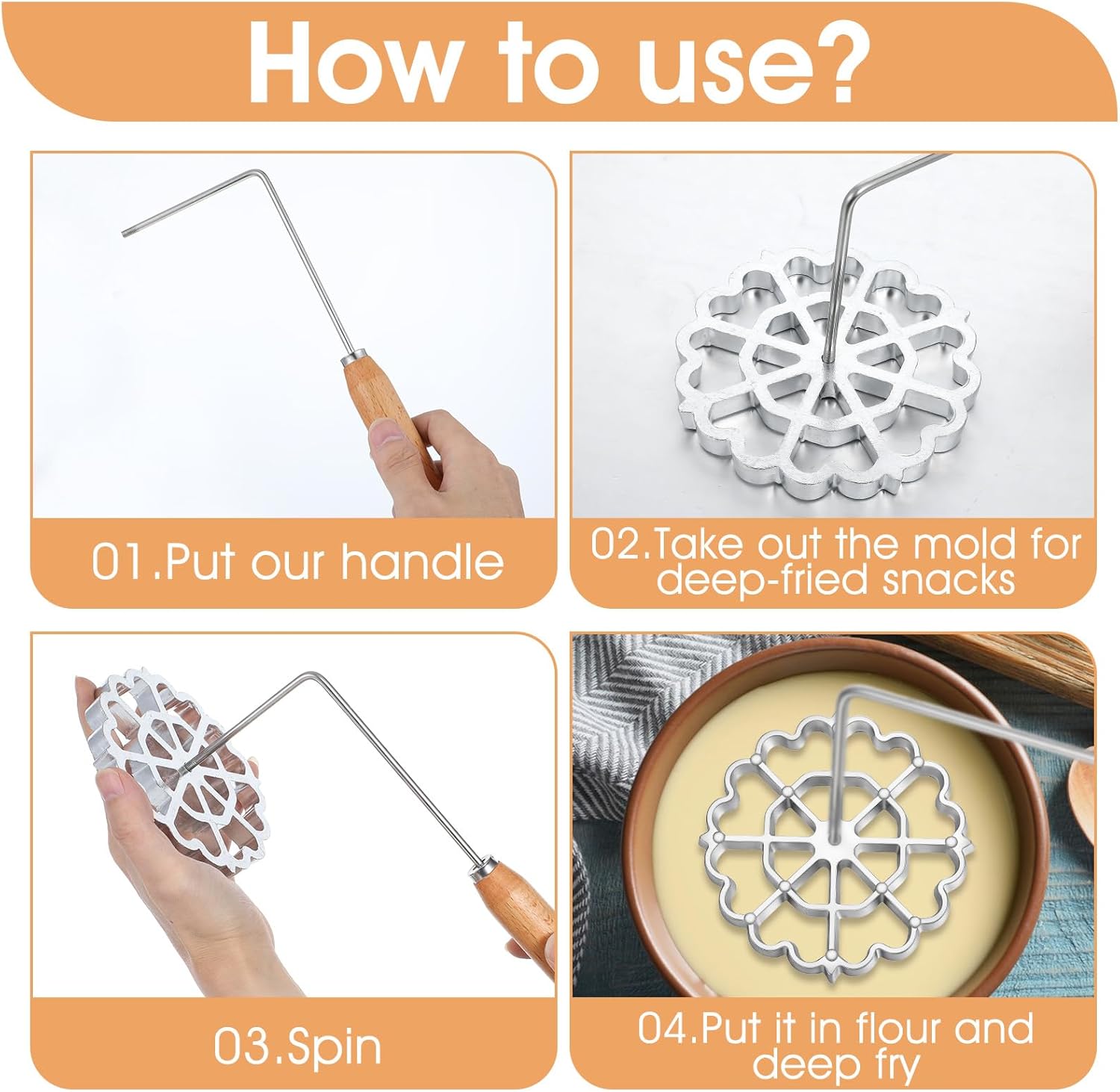 How to use?

01.Put our handle

02.Take out the mold for deep-fried snacks

03.Spin

04.Put it in flour and deep fry