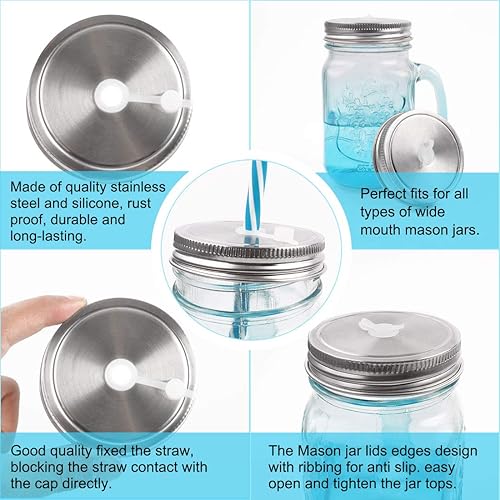 Made of quality stainless steel and silicone, rust proof, durable and long-lasting.

Perfect fits for all types of wide mouth mason jars.

Good quality fixed the straw, blocking the straw contact with the cap directly.

The Mason jar lids edges design with ribbing for anti slip. easy open and tighten the jar tops.