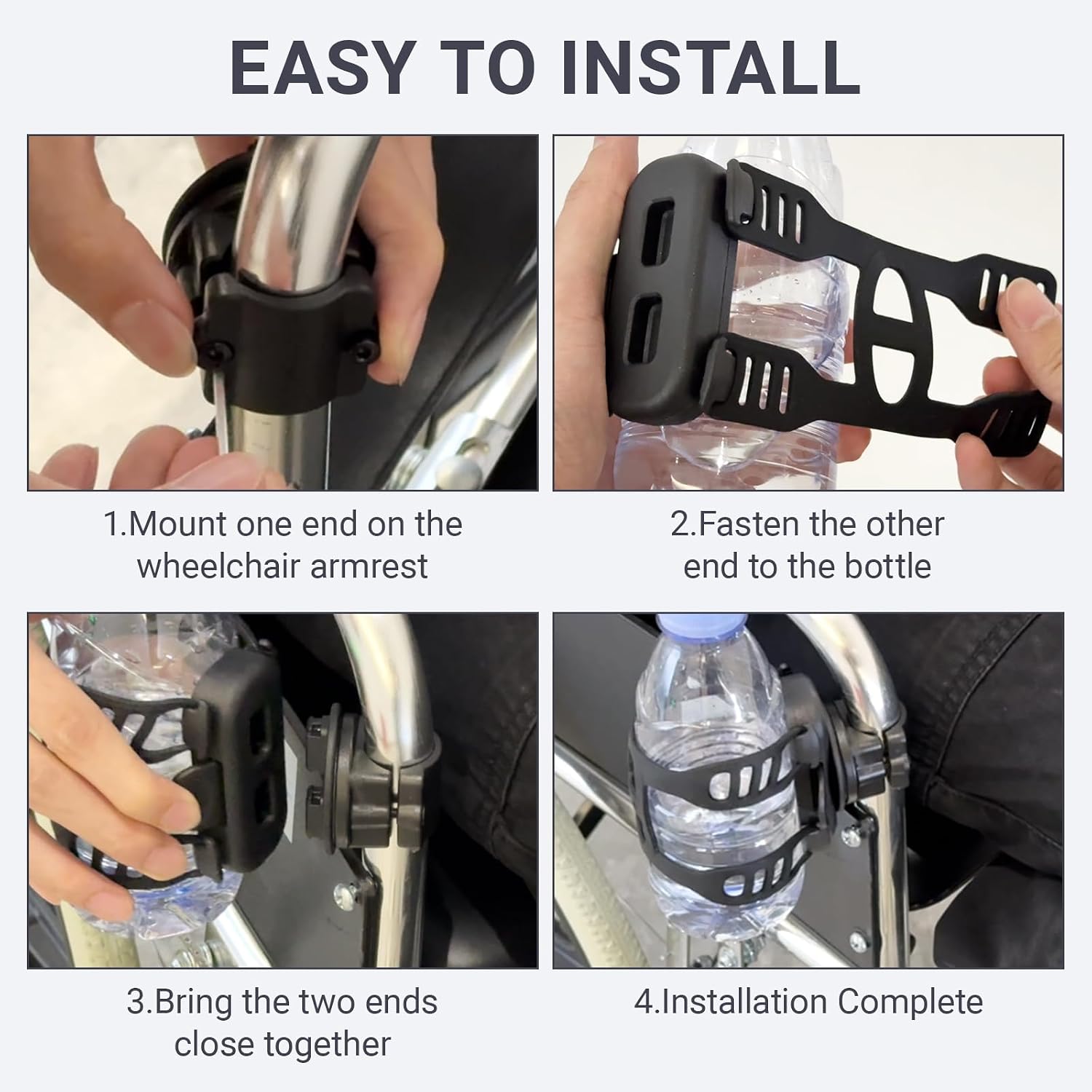 EASY TO INSTALL

1.Mount one end on the wheelchair armrest

2.Fasten the other end to the bottle

3.Bring the two ends close together

4.Installation Complete