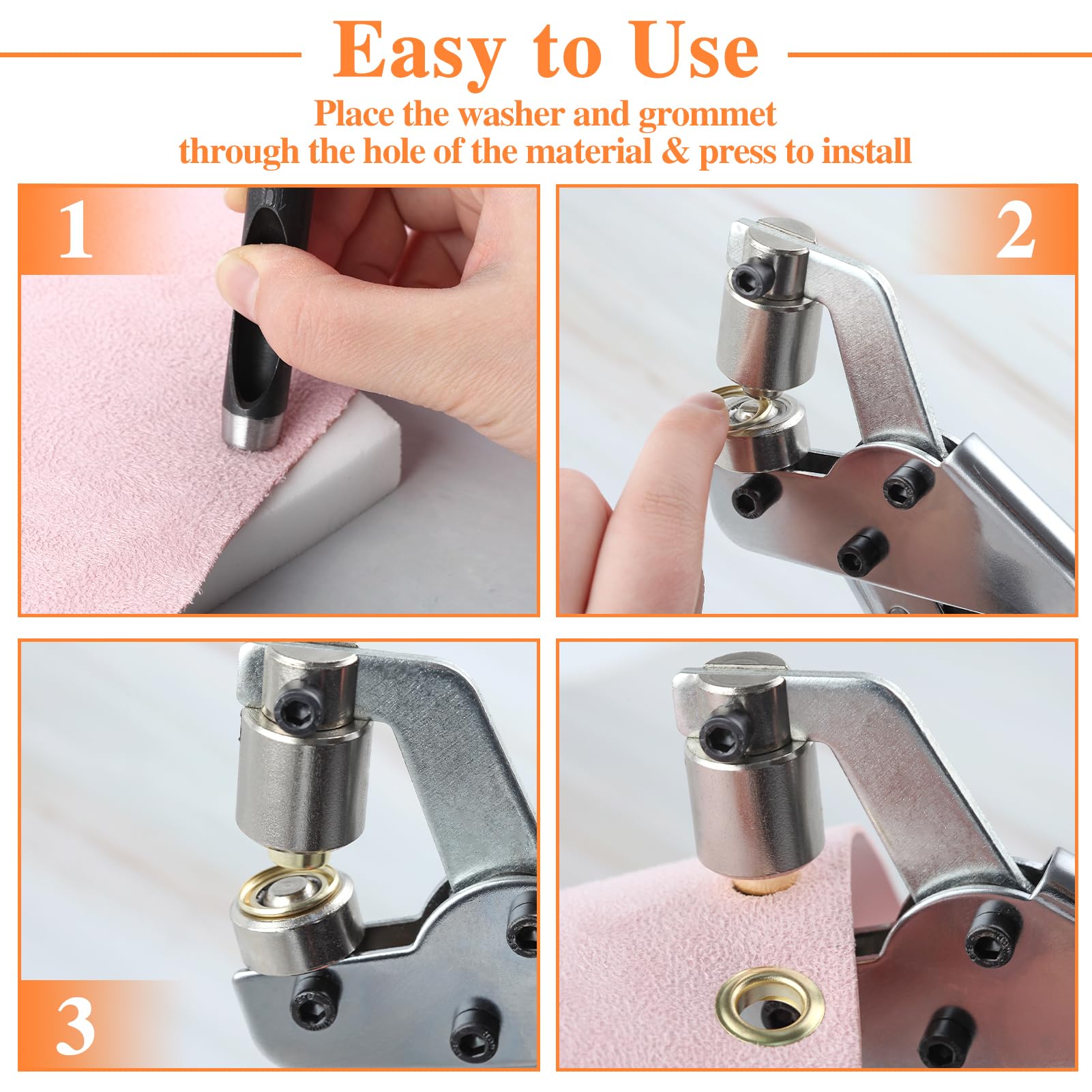 Easy to Use

Place the washer and grommet through the hole of the material & press to install

1

2

3