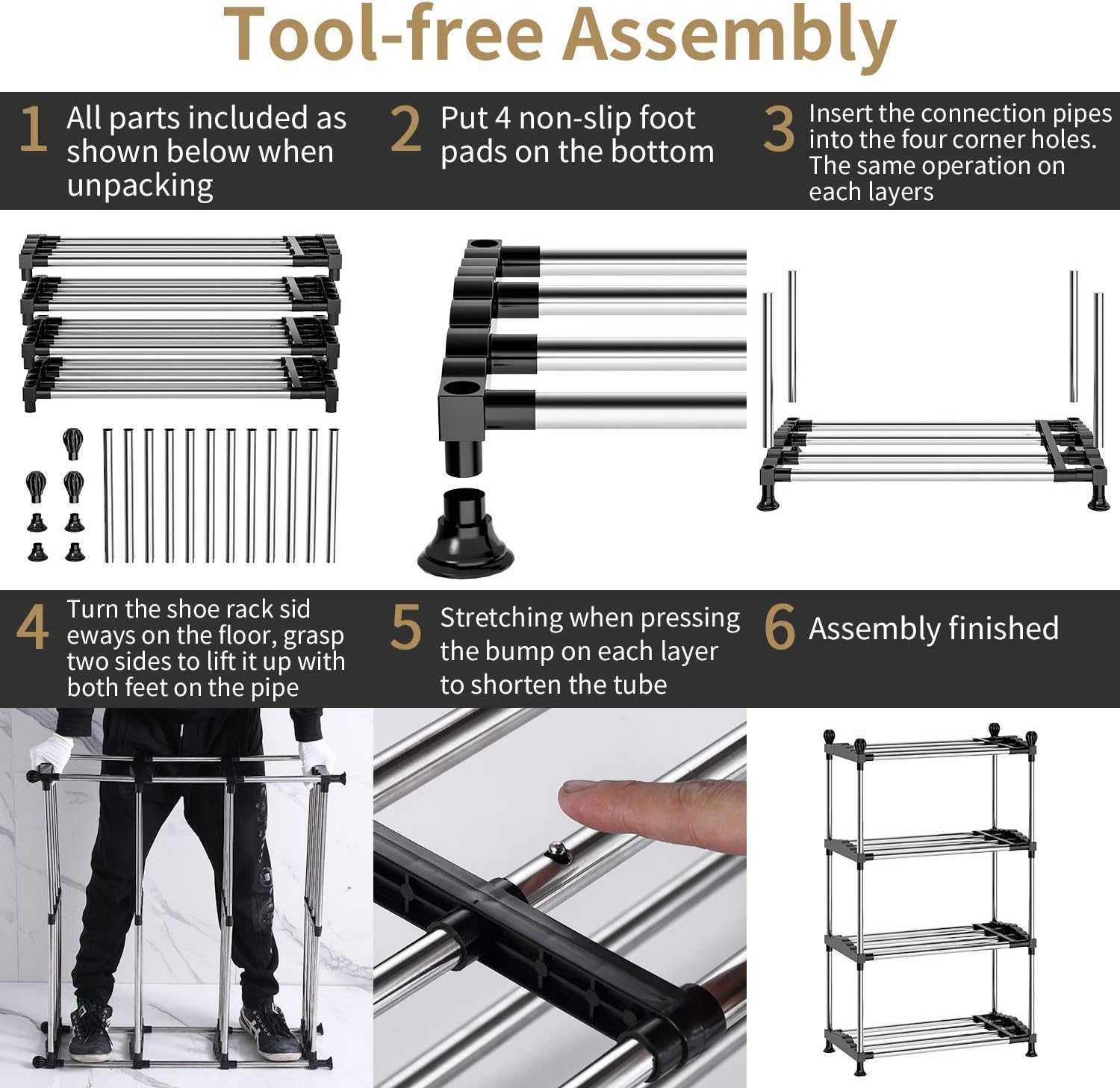 Tool-free Assembly

1 All parts included as shown below when unpacking

2 Put 4 non-slip foot pads on the bottom

3 Insert the connection pipes into the four corner holes. The same operation on each layers

4 Turn the shoe rack sid eways on the floor, grasp two sides to lift it up with both feet on the pipe

5 Stretching when pressing the bump on each layer to shorten the tube

6 Assembly finished