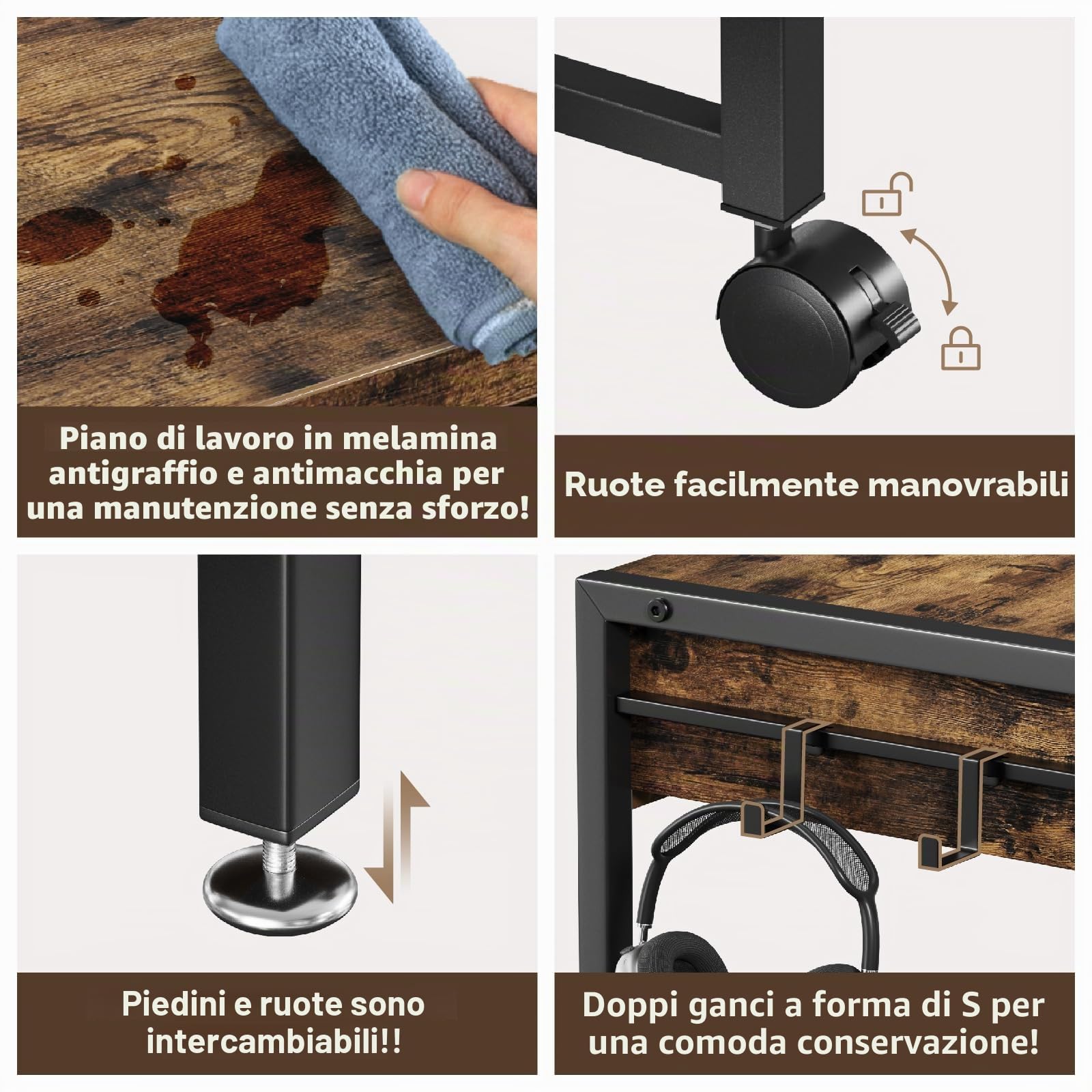 Piano di lavoro in melamina antigraffio e antimacchia per una manutenzione senza sforzo!

Ruote facilmente manovrabili

Piedini e ruote sono intercambiabili!!

Doppi ganci a forma di S per una comoda conservazione!