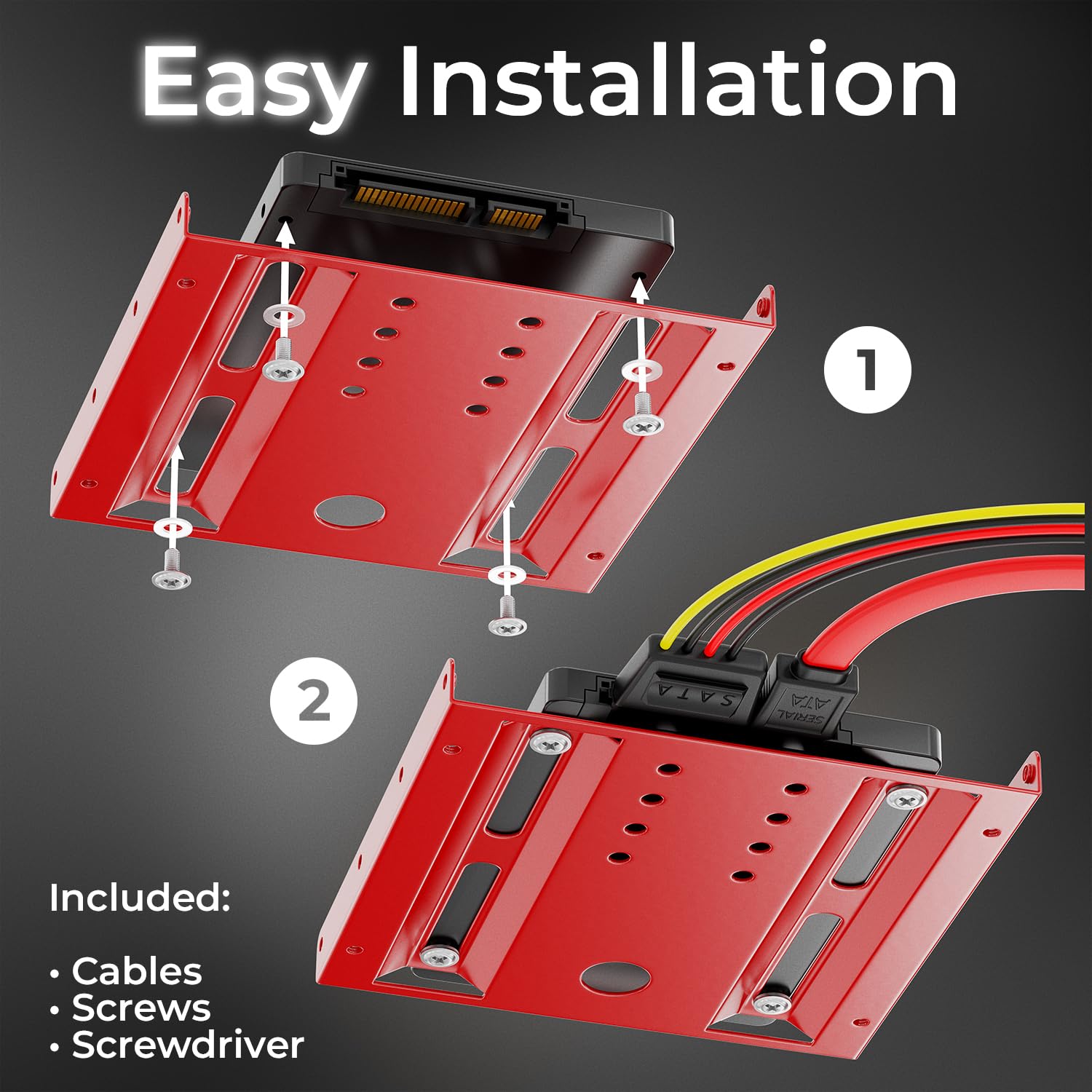 Easy Installation

1

2

SATA

SERIAL ATA

Included:

• Cables
• Screws
• Screwdriver