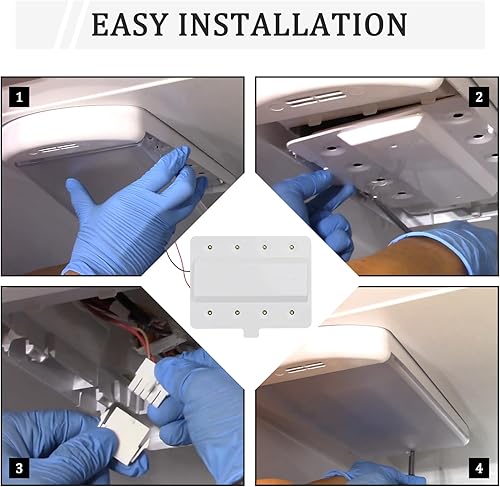 EASY INSTALLATION

1

2

3

4