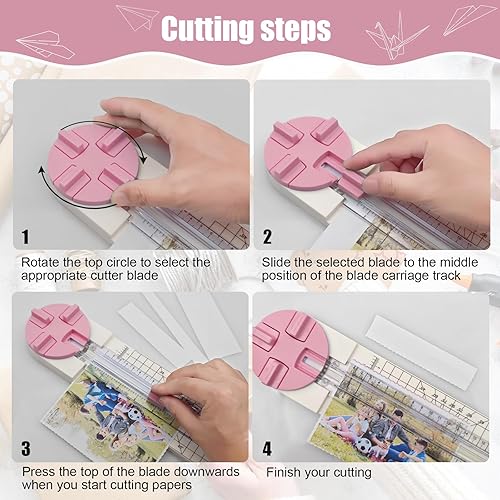 Cutting steps

1

Rotate the top circle to select the appropriate cutter blade

2

Slide the selected blade to the middle position of the blade carriage track

3

Press the top of the blade downwards when you start cutting papers

4

Finish your cutting