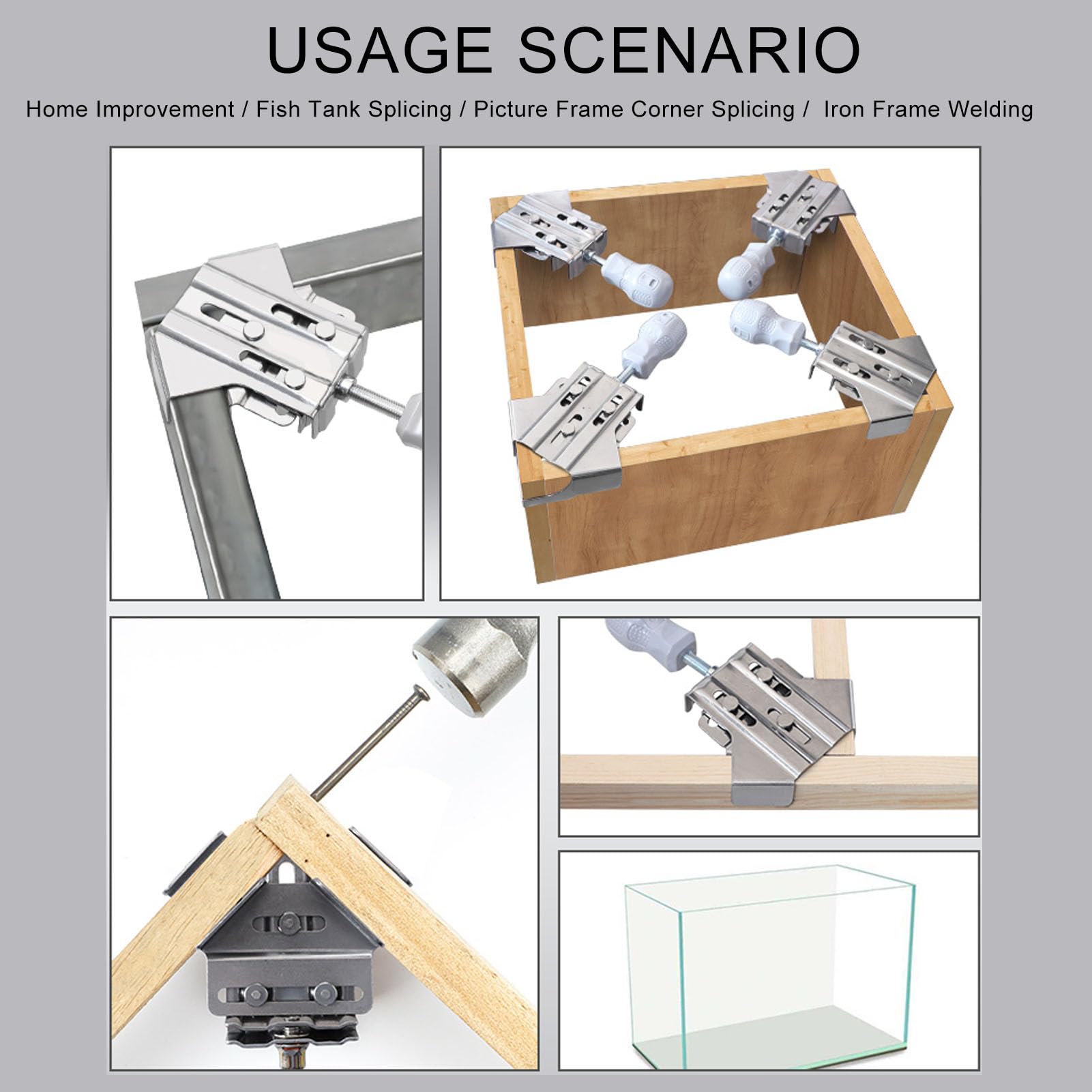 USAGE SCENARIO

Home Improvement / Fish Tank Splicing / Picture Frame Corner Splicing / Iron Frame Welding