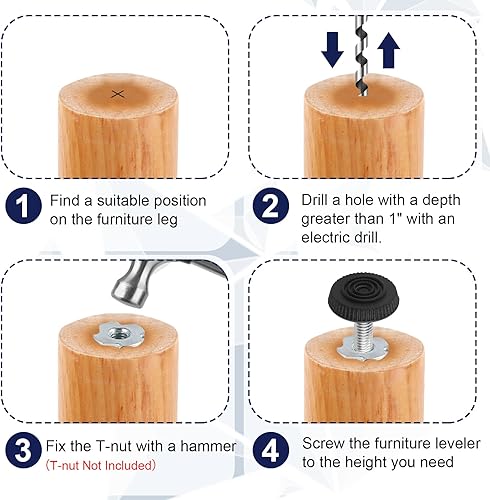 1 Find a suitable position on the furniture leg

2 Drill a hole with a depth greater than 1" with an electric drill.

3 Fix the T-nut with a hammer
(T-nut Not Included)

4 Screw the furniture leveler to the height you need