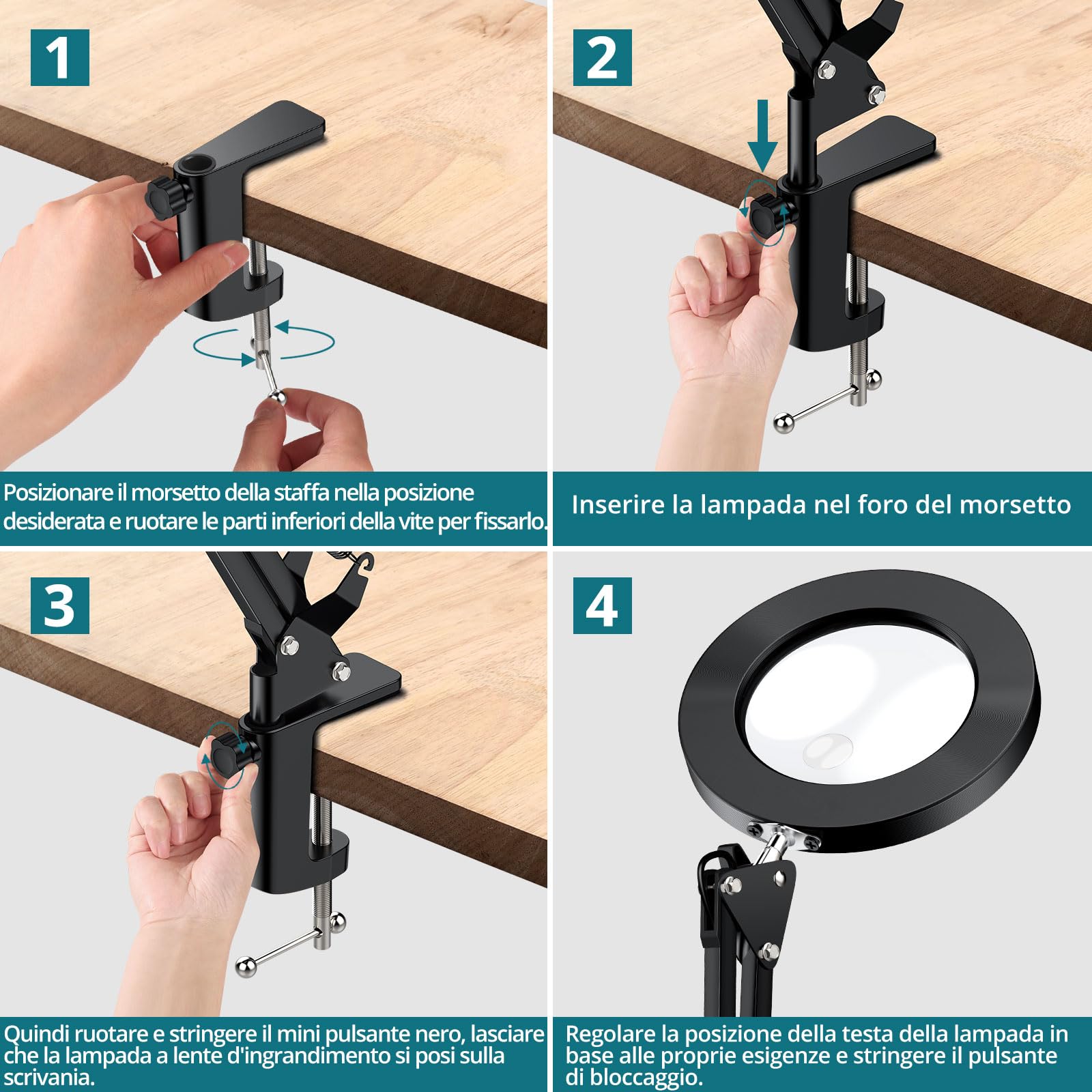 1

Posizionare il morsetto della staffa nella posizione desiderata e ruotare le parti inferiori della vite per fissarlo.

2

Inserire la lampada nel foro del morsetto

3

Quindi ruotare e stringere il mini pulsante nero, lasciare che la lampada a lente d'ingrandimento si posi sulla scrivania.

4

Regolare la posizione della testa della lampada in base alle proprie esigenze e stringere il pulsante di bloccaggio.