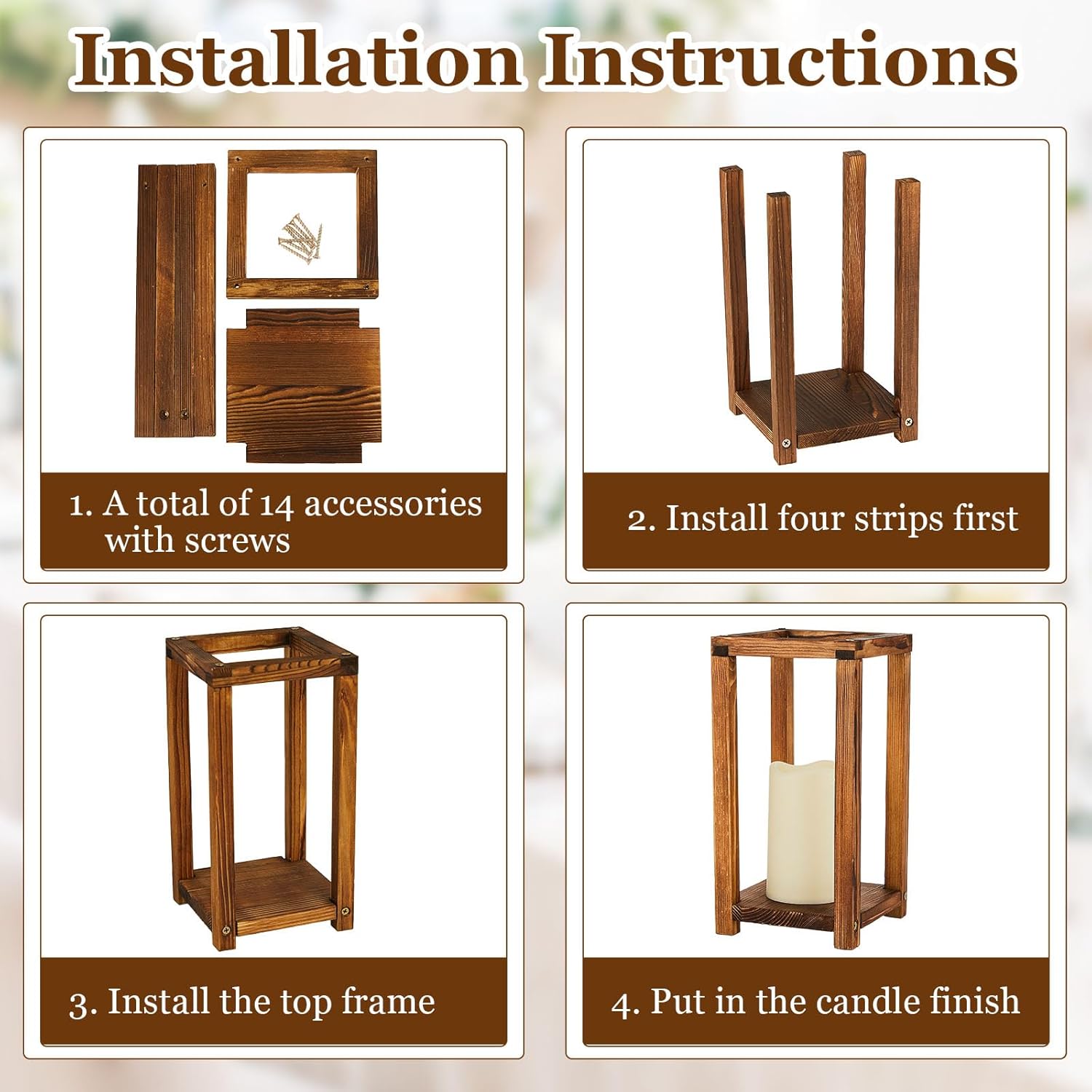 Installation Instructions

1. A total of 14 accessories with screws

2. Install four strips first

3. Install the top frame

4. Put in the candle finish