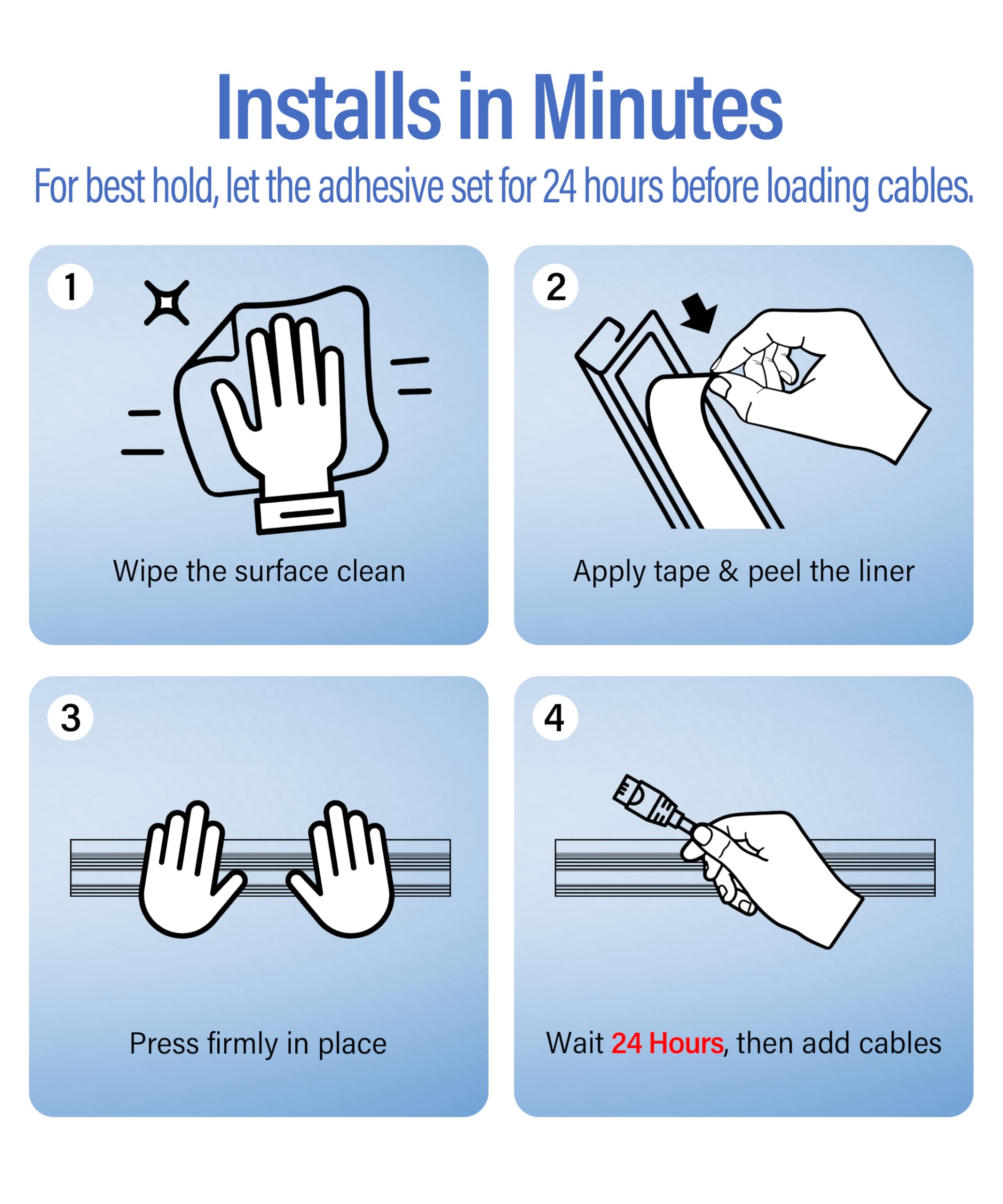 Installs in Minutes

For best hold, let the adhesive set for 24 hours before loading cables.

1

Wipe the surface clean

2

Apply tape & peel the liner

3

Press firmly in place

4

Wait 24 Hours, then add cables