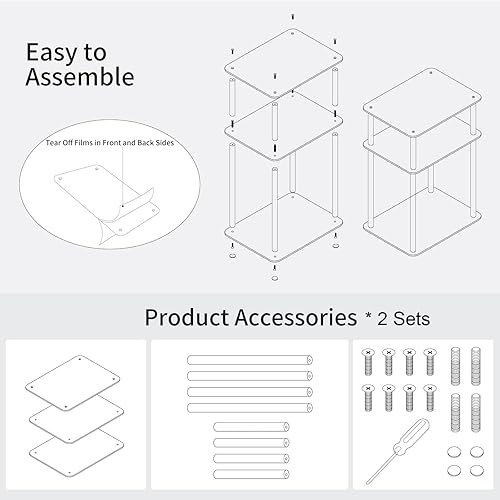 Easy to Assemble

Tear Off Films in Front and Back Sides

Product Accessories * 2 Sets