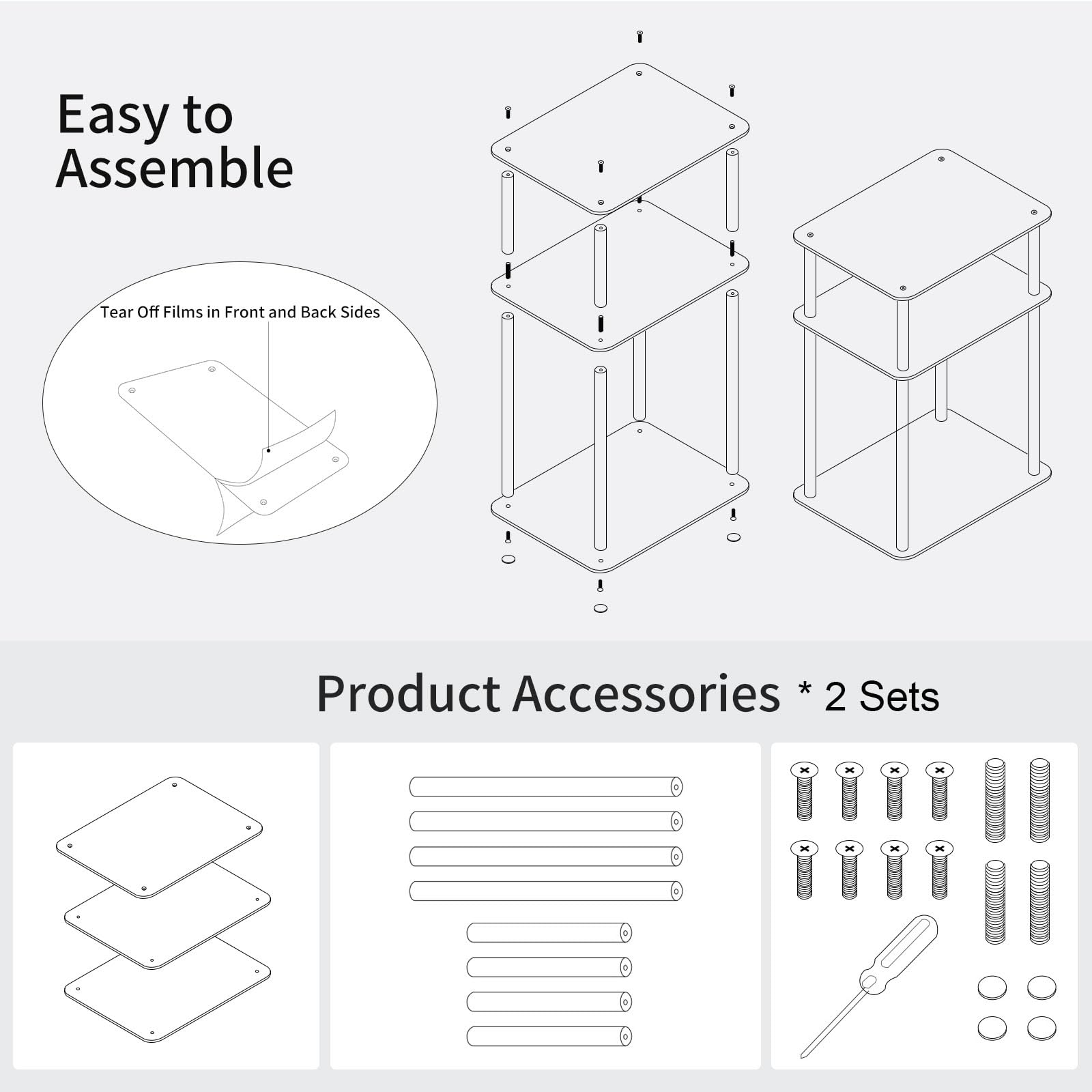 Easy to Assemble

Tear Off Films in Front and Back Sides

Product Accessories * 2 Sets