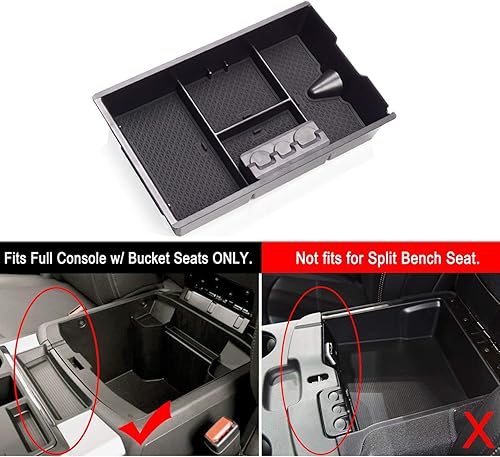 Fits Full Console w/ Bucket Seats ONLY.

Not fits for Split Bench Seat.