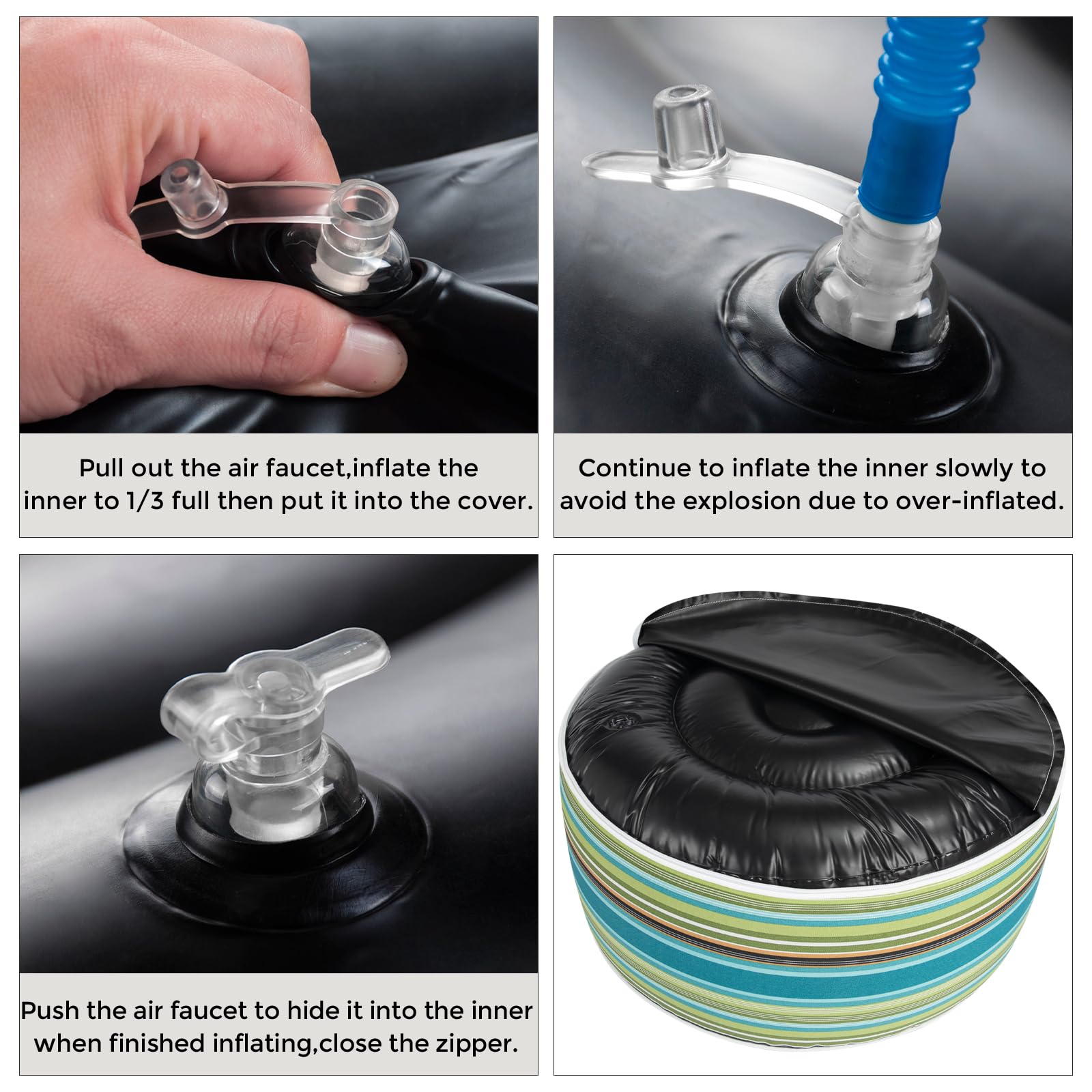 Pull out the air faucet,inflate the inner to 1/3 full then put it into the cover.

Continue to inflate the inner slowly to avoid the explosion due to over-inflated.

Push the air faucet to hide it into the inner when finished inflating,close the zipper.