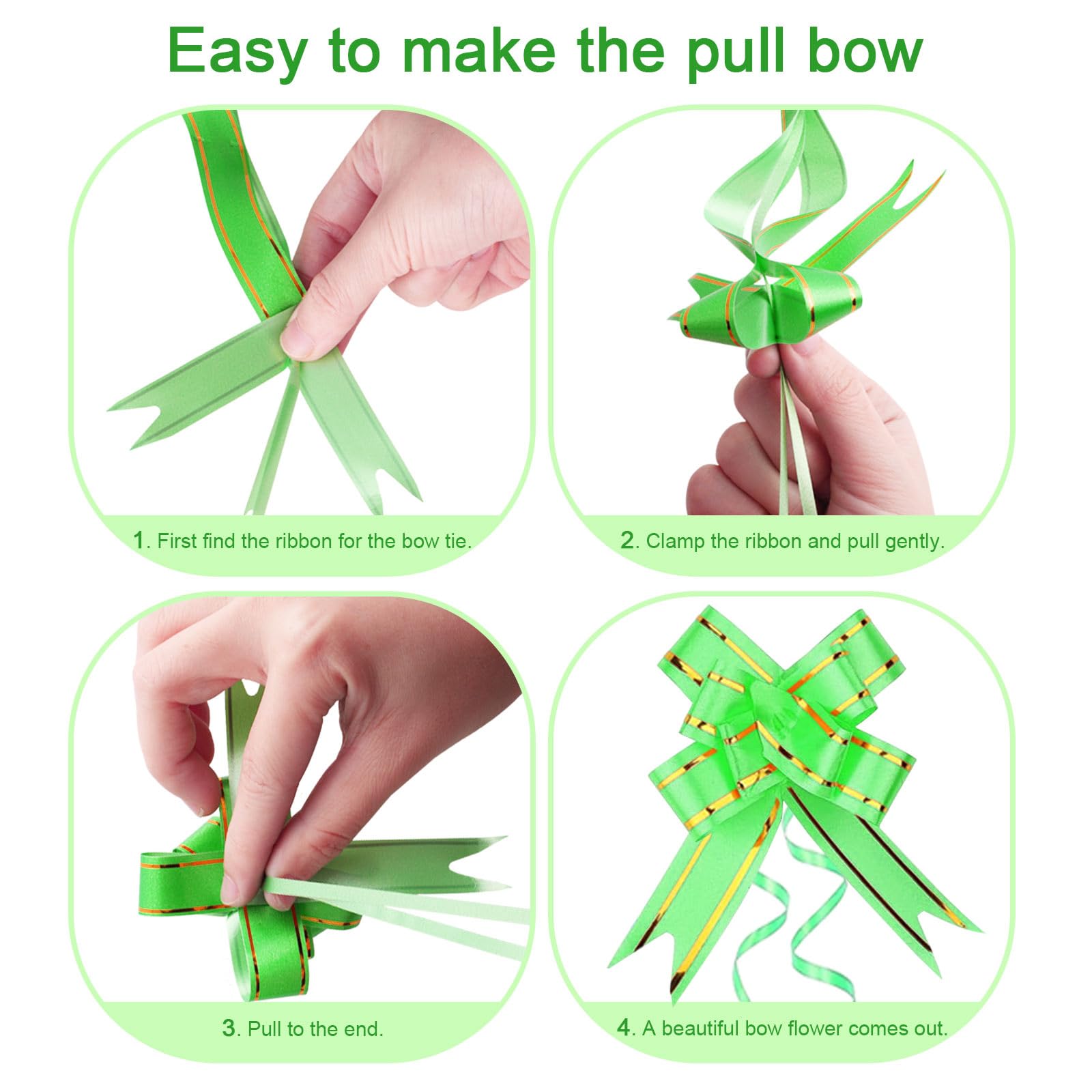 Easy to make the pull bow

1. First find the ribbon for the bow tie.

2. Clamp the ribbon and pull gently.

3. Pull to the end.

4. A beautiful bow flower comes out.