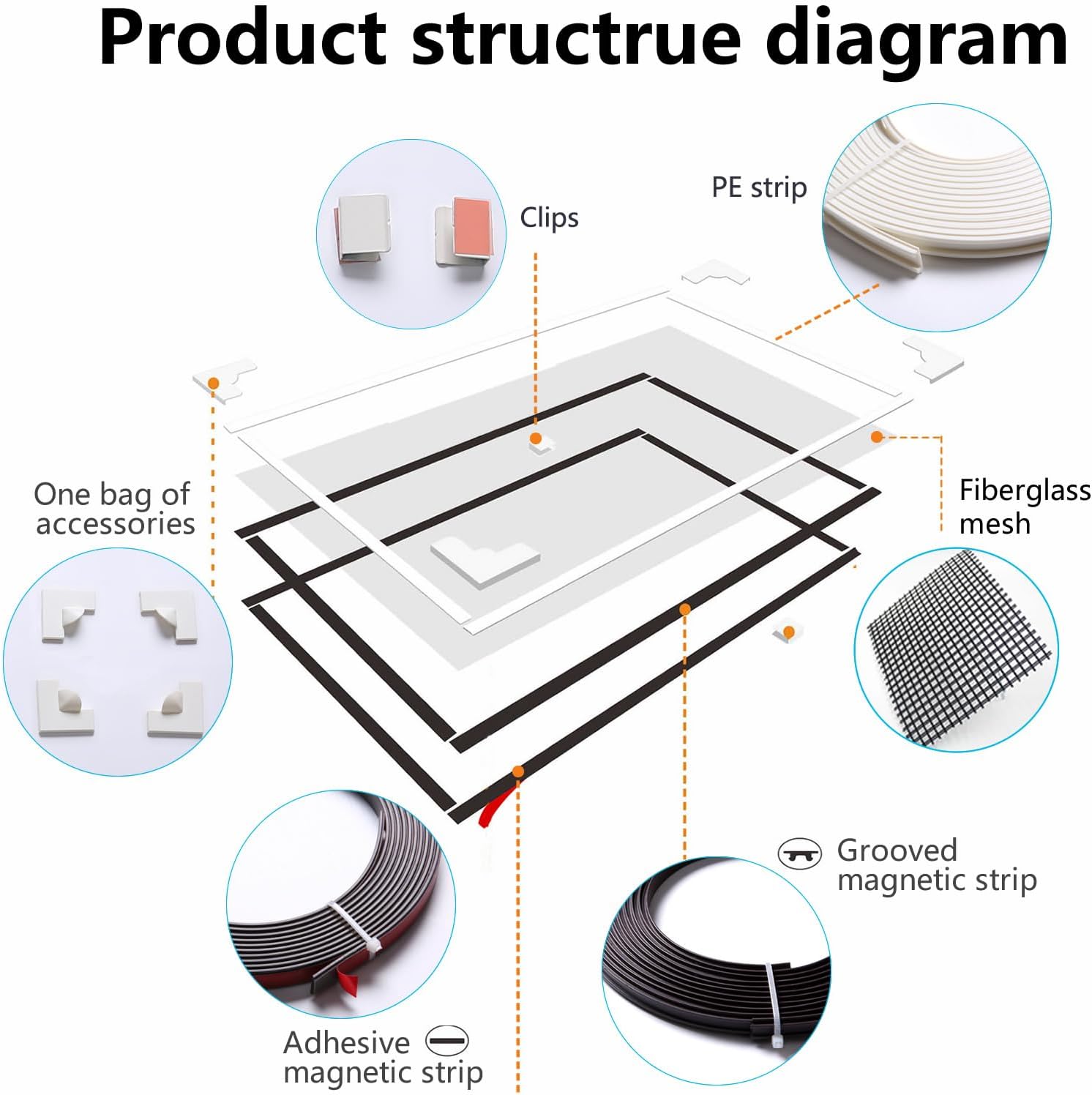 Product structrue diagram

Clips

PE strip

One bag of accessories

Fiberglass mesh

Grooved magnetic strip

Adhesive magnetic strip