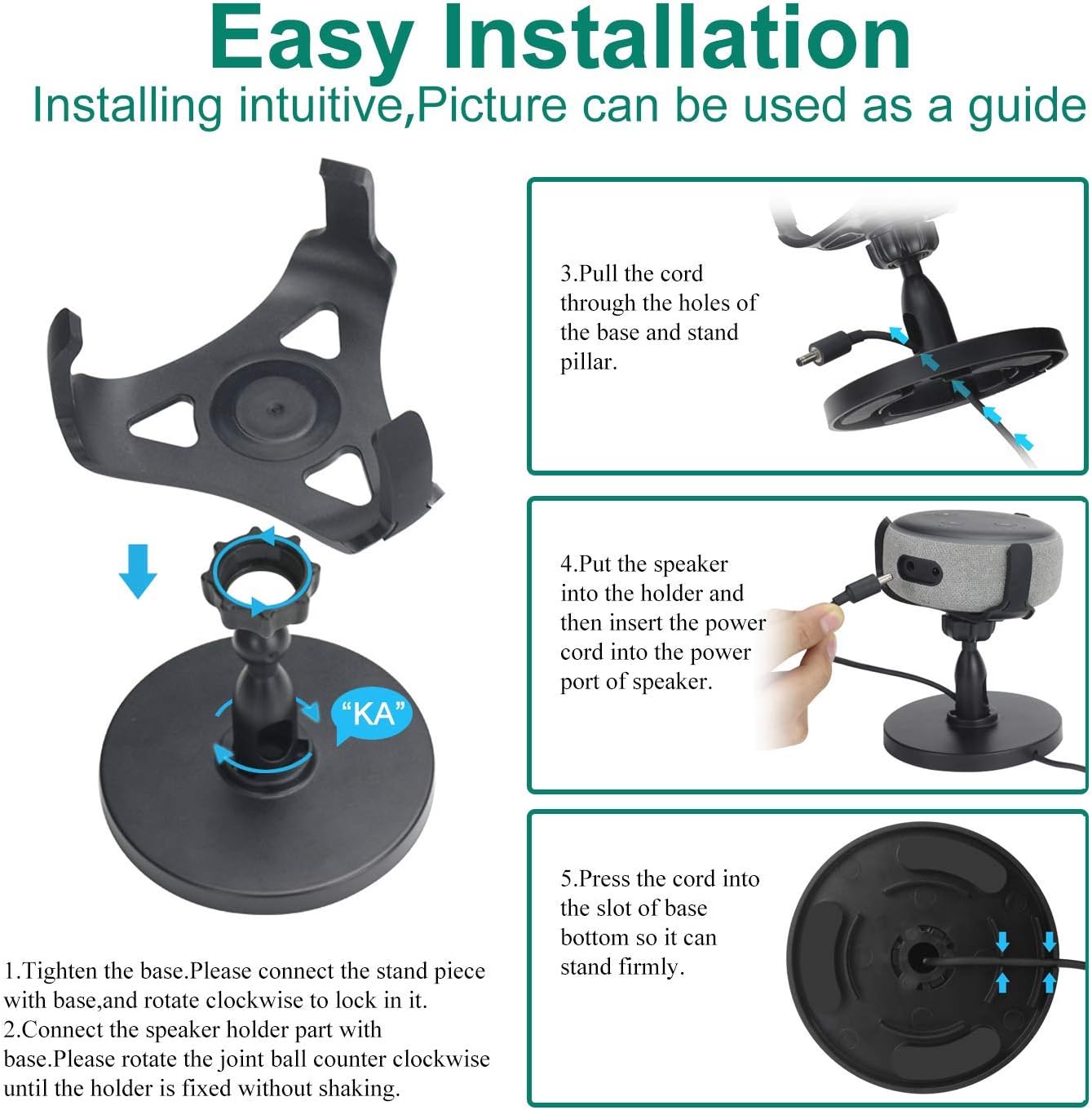 Easy Installation

Installing intuitive,Picture can be used as a guide

"KA"

1.Tighten the base.Please connect the stand piece with base,and rotate clockwise to lock in it.
2.Connect the speaker holder part with base.Please rotate the joint ball counter clockwise until the holder is fixed without shaking.

3.Pull the cord through the holes of the base and stand pillar.

4.Put the speaker into the holder and then insert the power cord into the power port of speaker.

5.Press the cord into the slot of base bottom so it can stand firmly.