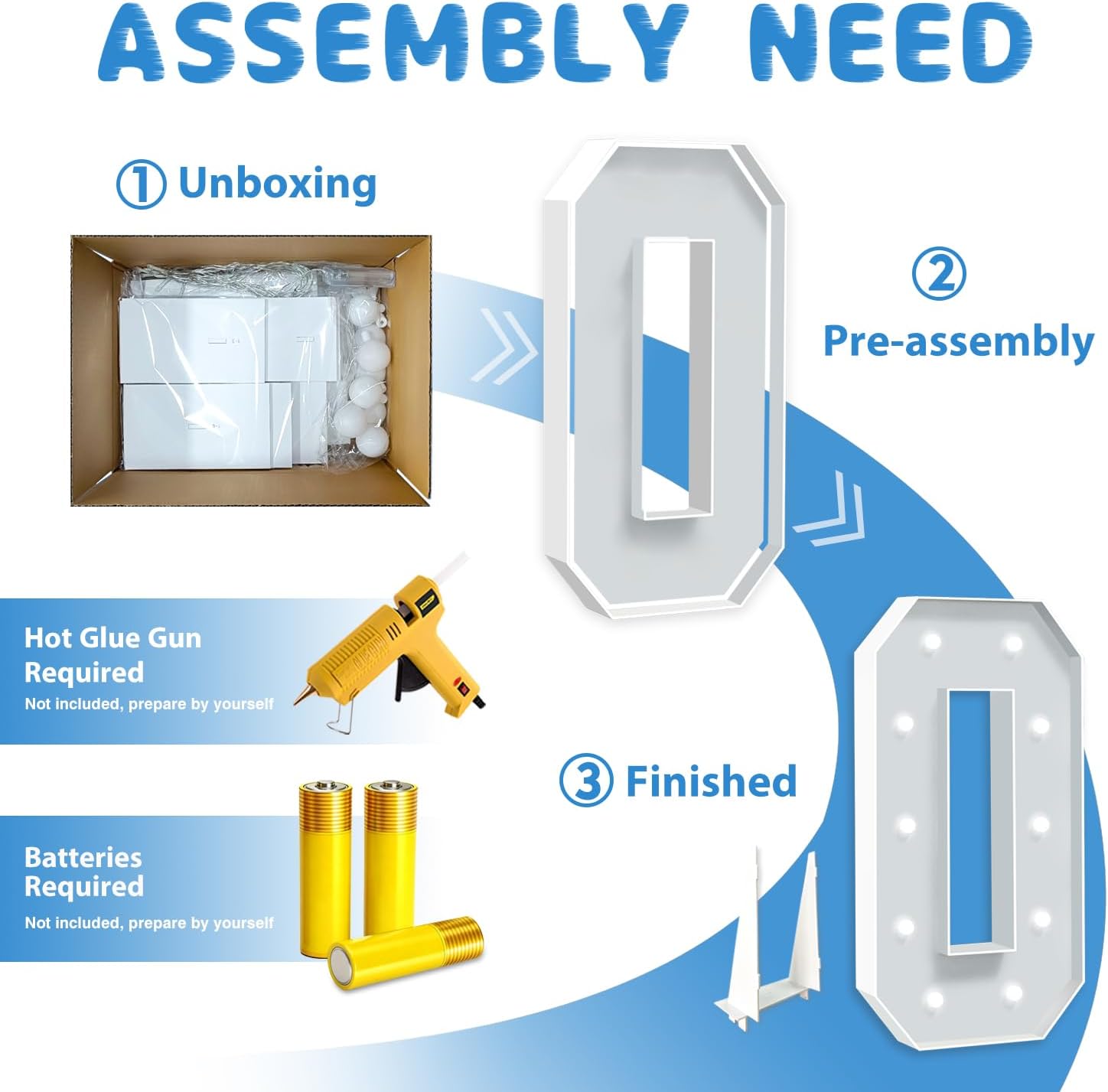 ASSEMBLY NEED

① Unboxing

② Pre-assembly

Hot Glue Gun Required
Not included, prepare by yourself

③ Finished

Batteries Required
Not included, prepare by yourself