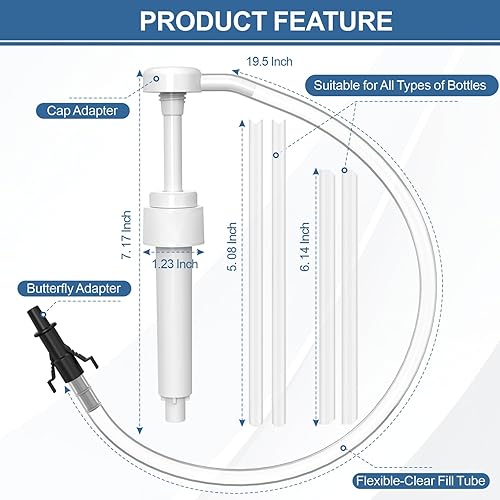 PRODUCT FEATURE

19.5 Inch

Suitable for All Types of Bottles

Cap Adapter

7. 17 Inch

1.23 Inch

5. 08 Inch

6. 14 Inch

Butterfly Adapter

Flexible-Clear Fill Tube