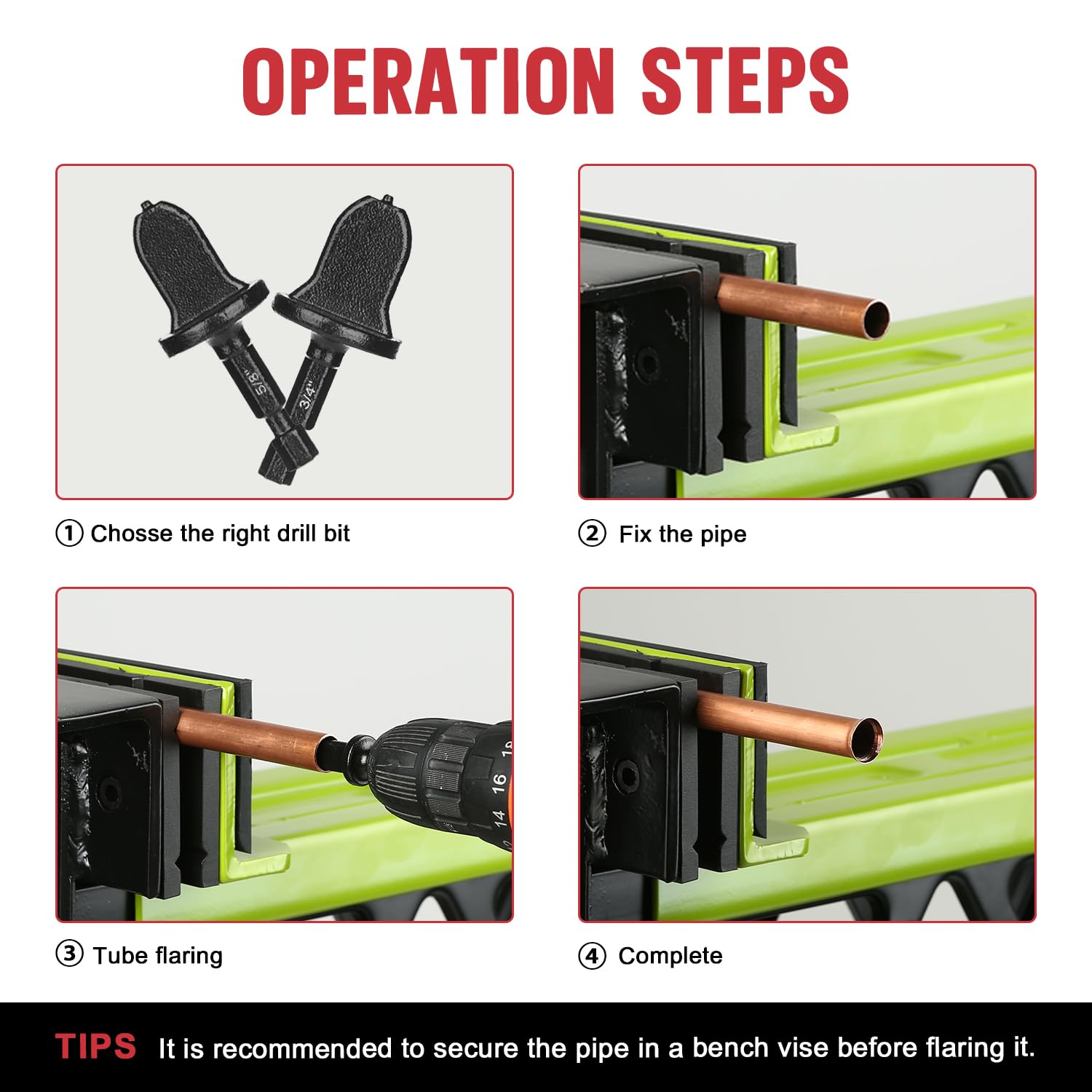 OPERATION STEPS

5/8" 3/4"

① Chosse the right drill bit

② Fix the pipe

14 16 18

③ Tube flaring

④ Complete

TIPS It is recommended to secure the pipe in a bench vise before flaring it.