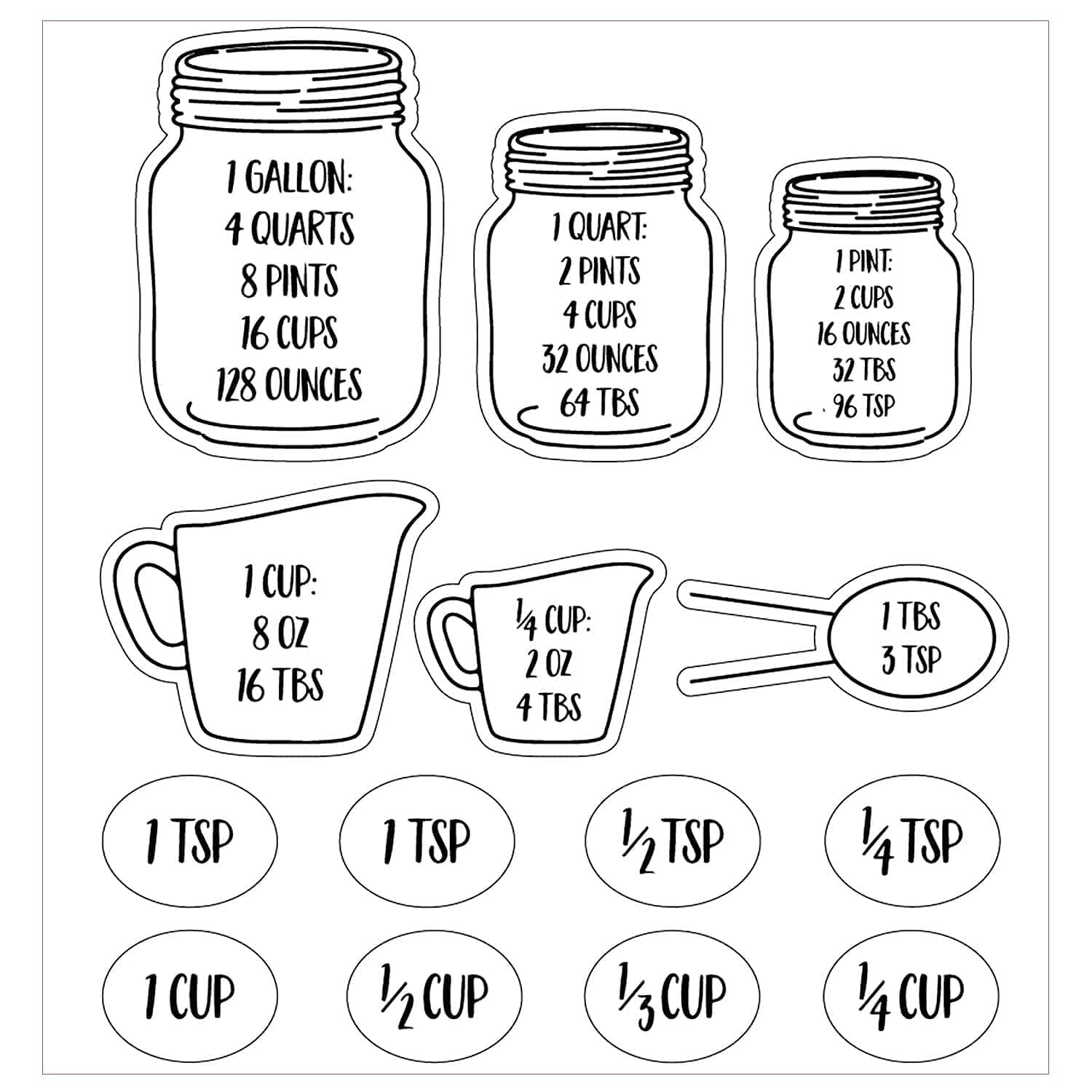 1 GALLON:
4 QUARTS
8 PINTS
16 CUPS
128 OUNCES

1 QUART:
2 PINTS
4 CUPS
32 OUNCES
64 TBS

1 PINT:
2 CUPS
16 OUNCES
32 TBS
96 TSP

1 CUP:
8 OZ
16 TBS

$\frac{1}{4}$ CUP:
2 OZ
4 TBS

1 TBS
3 TSP

1 TSP

1 TSP

$\frac{1}{2}$ TSP

$\frac{1}{4}$ TSP

1 CUP

$\frac{1}{2}$ CUP

$\frac{1}{3}$ CUP

$\frac{1}{4}$ CUP