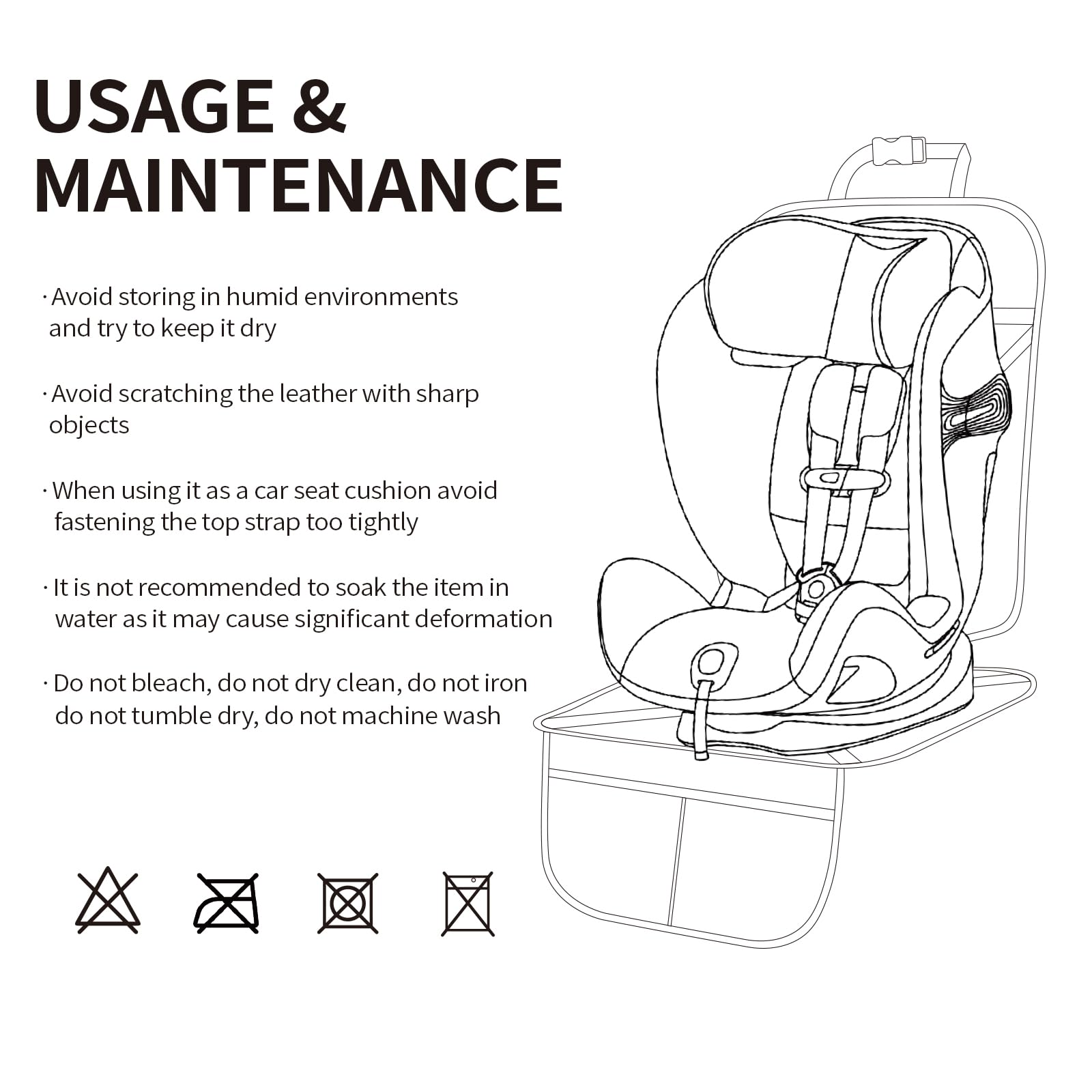 USAGE &
MAINTENANCE

· Avoid storing in humid environments and try to keep it dry

· Avoid scratching the leather with sharp objects

· When using it as a car seat cushion avoid fastening the top strap too tightly

· It is not recommended to soak the item in water as it may cause significant deformation

· Do not bleach, do not dry clean, do not iron do not tumble dry, do not machine wash