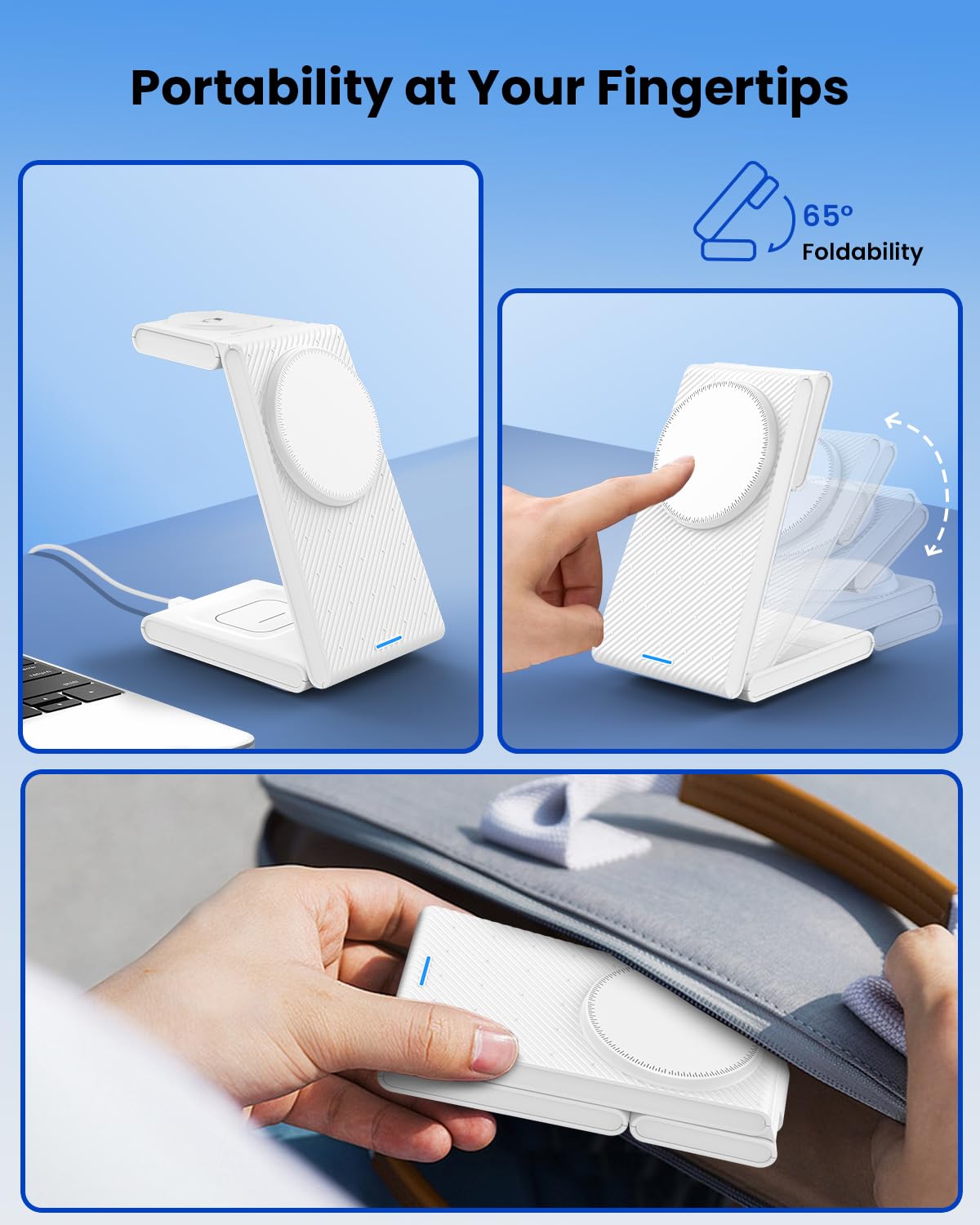 Portability at Your Fingertips

65°
Foldability