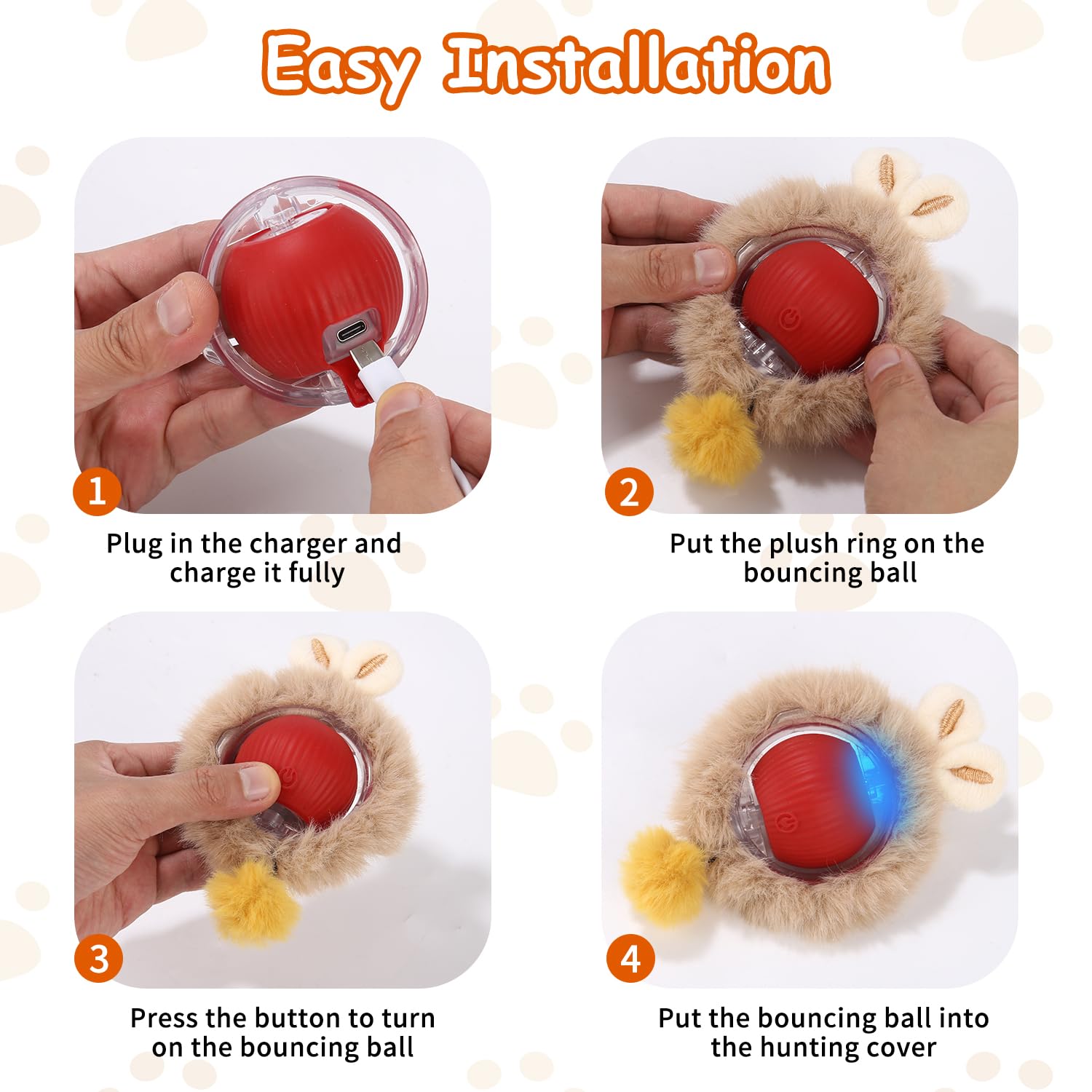 Easy Installation

1

Plug in the charger and charge it fully

2

Put the plush ring on the bouncing ball

3

Press the button to turn on the bouncing ball

4

Put the bouncing ball into the hunting cover