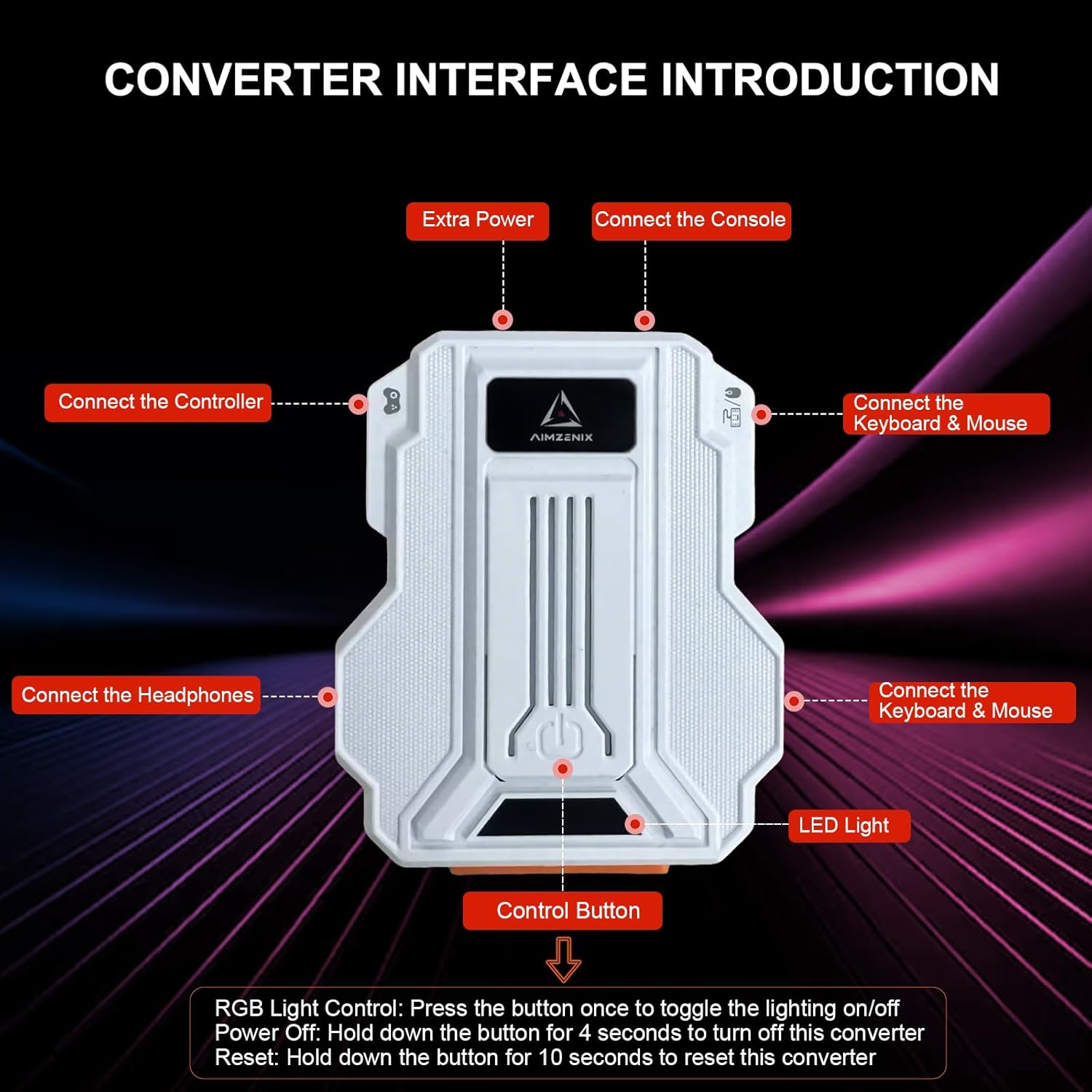 CONVERTER INTERFACE INTRODUCTION

Extra Power

Connect the Console

Connect the Controller

AIMZENIX

Connect the Keyboard & Mouse

Connect the Headphones

Connect the Keyboard & Mouse

LED Light

Control Button

RGB Light Control: Press the button once to toggle the lighting on/off
Power Off: Hold down the button for 4 seconds to turn off this converter
Reset: Hold down the button for 10 seconds to reset this converter