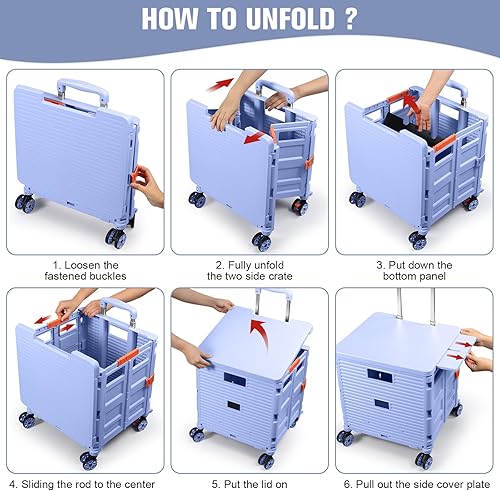 HOW TO UNFOLD ?

1. Loosen the fastened buckles

2. Fully unfold the two side crate

3. Put down the bottom panel

4. Sliding the rod to the center

5. Put the lid on

6. Pull out the side cover plate