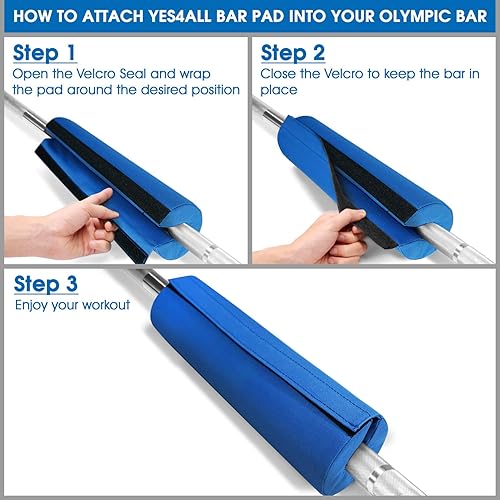 HOW TO ATTACH YES4ALL BAR PAD INTO YOUR OLYMPIC BAR

Step 1
Open the Velcro Seal and wrap the pad around the desired position

Step 2
Close the Velcro to keep the bar in place

Step 3
Enjoy your workout