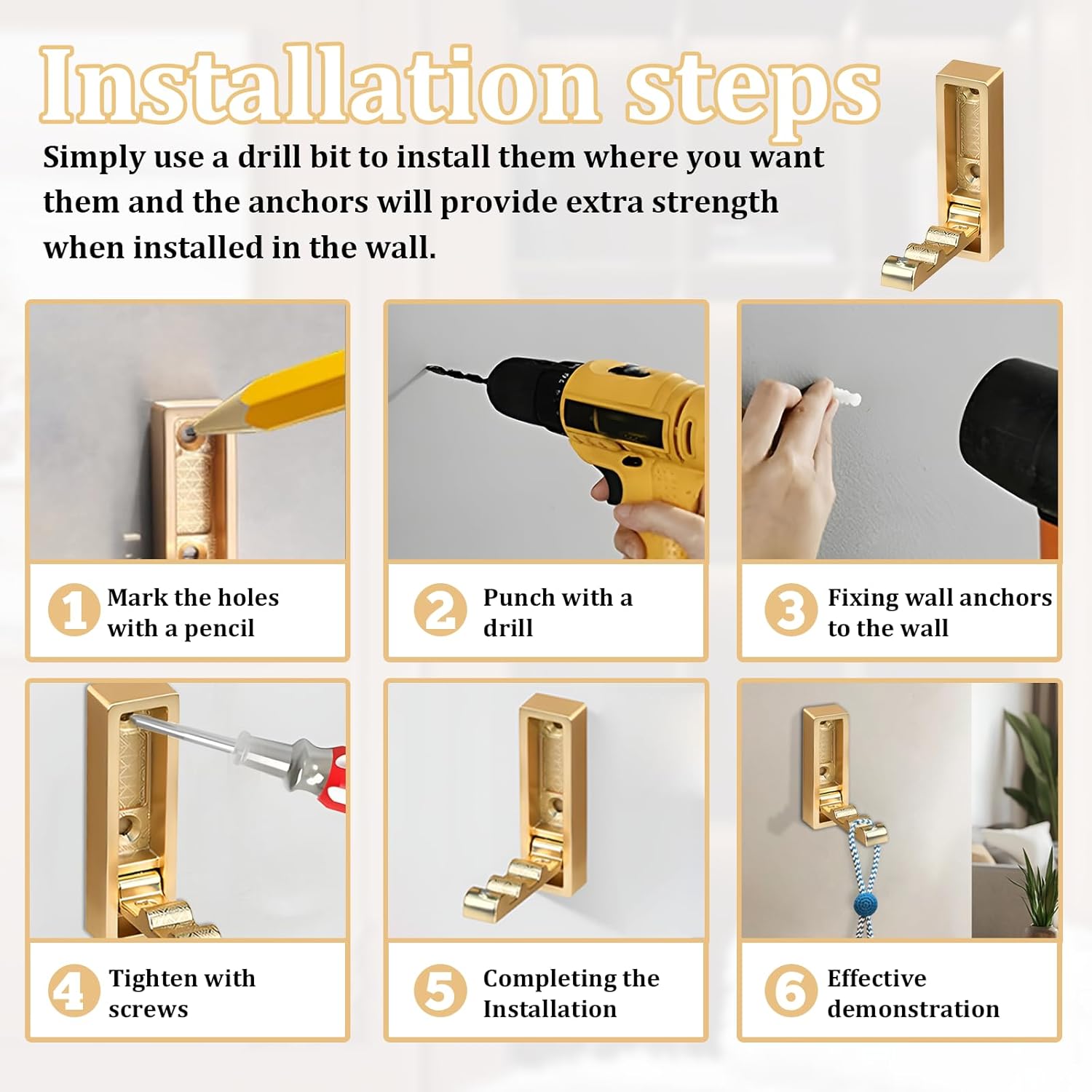 Installation steps

Simply use a drill bit to install them where you want them and the anchors will provide extra strength when installed in the wall.

1 Mark the holes with a pencil

2 Punch with a drill

3 Fixing wall anchors to the wall

4 Tighten with screws

5 Completing the Installation

6 Effective demonstration