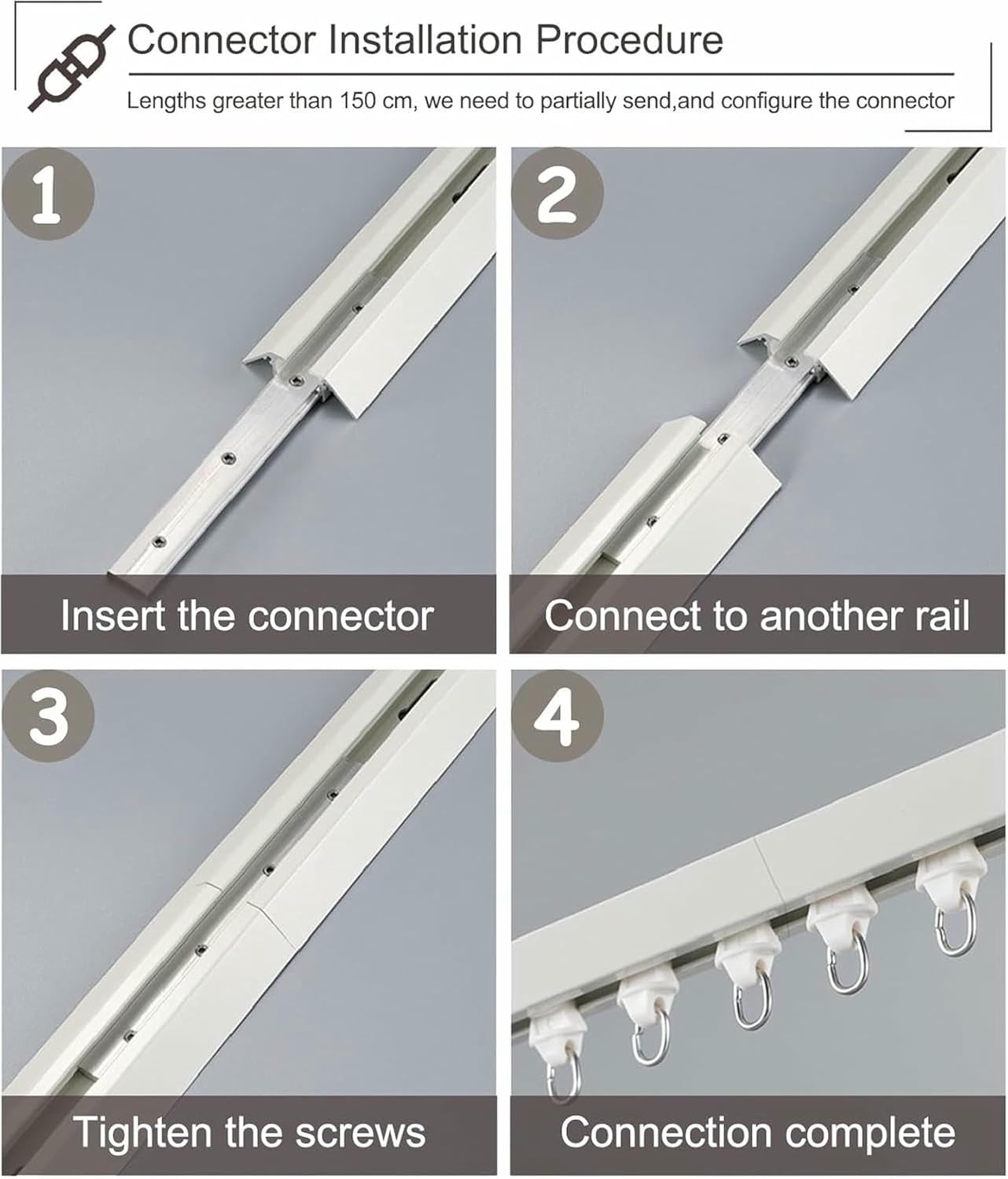 Connector Installation Procedure

Lengths greater than 150 cm, we need to partially send,and configure the connector

1

Insert the connector

2

Connect to another rail

3

Tighten the screws

4

Connection complete