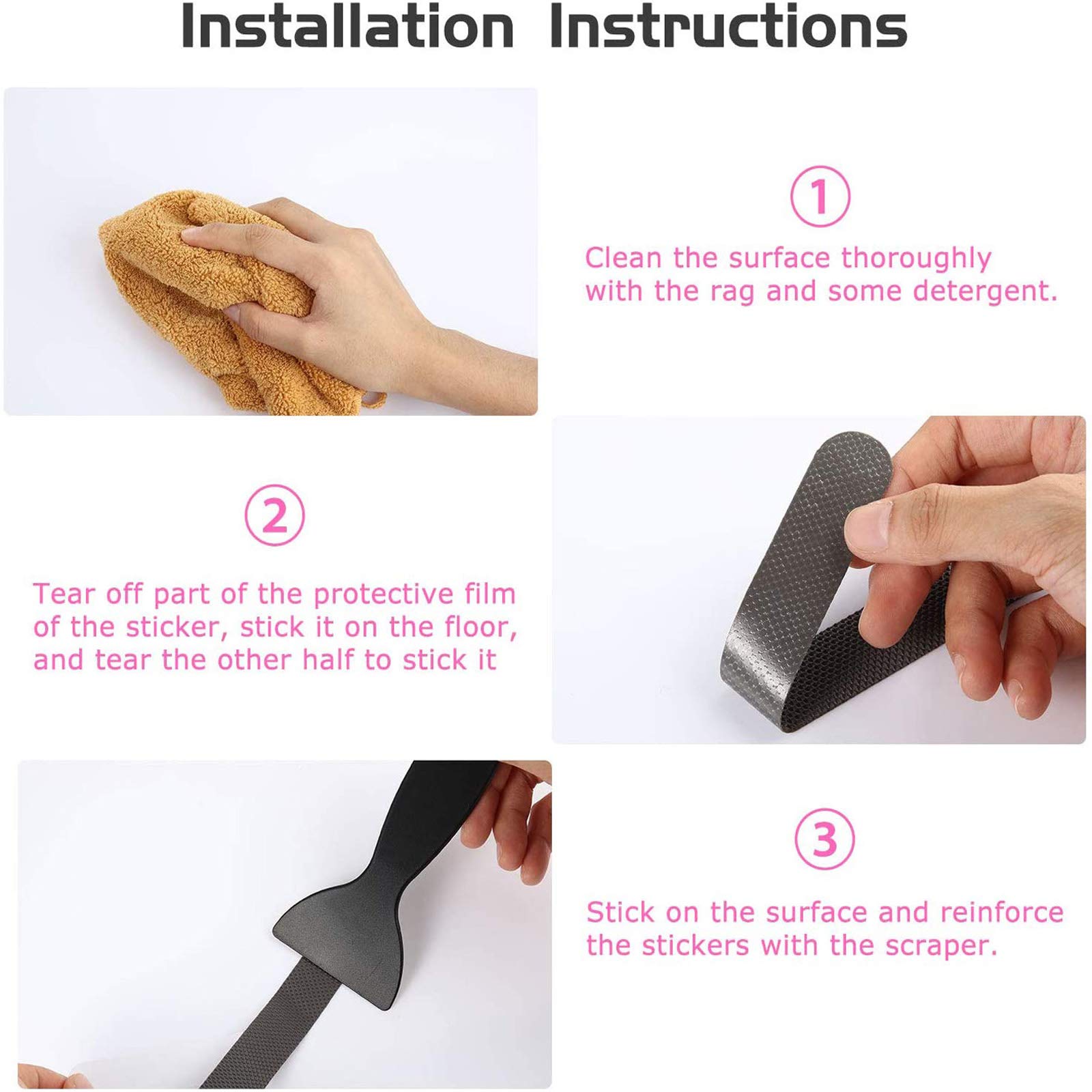 Installation Instructions

①

Clean the surface thoroughly with the rag and some detergent.

②

Tear off part of the protective film of the sticker, stick it on the floor, and tear the other half to stick it

③

Stick on the surface and reinforce the stickers with the scraper.