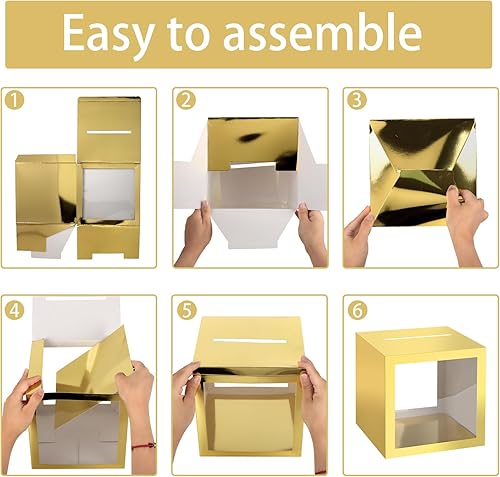 Easy to assemble

1

2

3

4

5

6