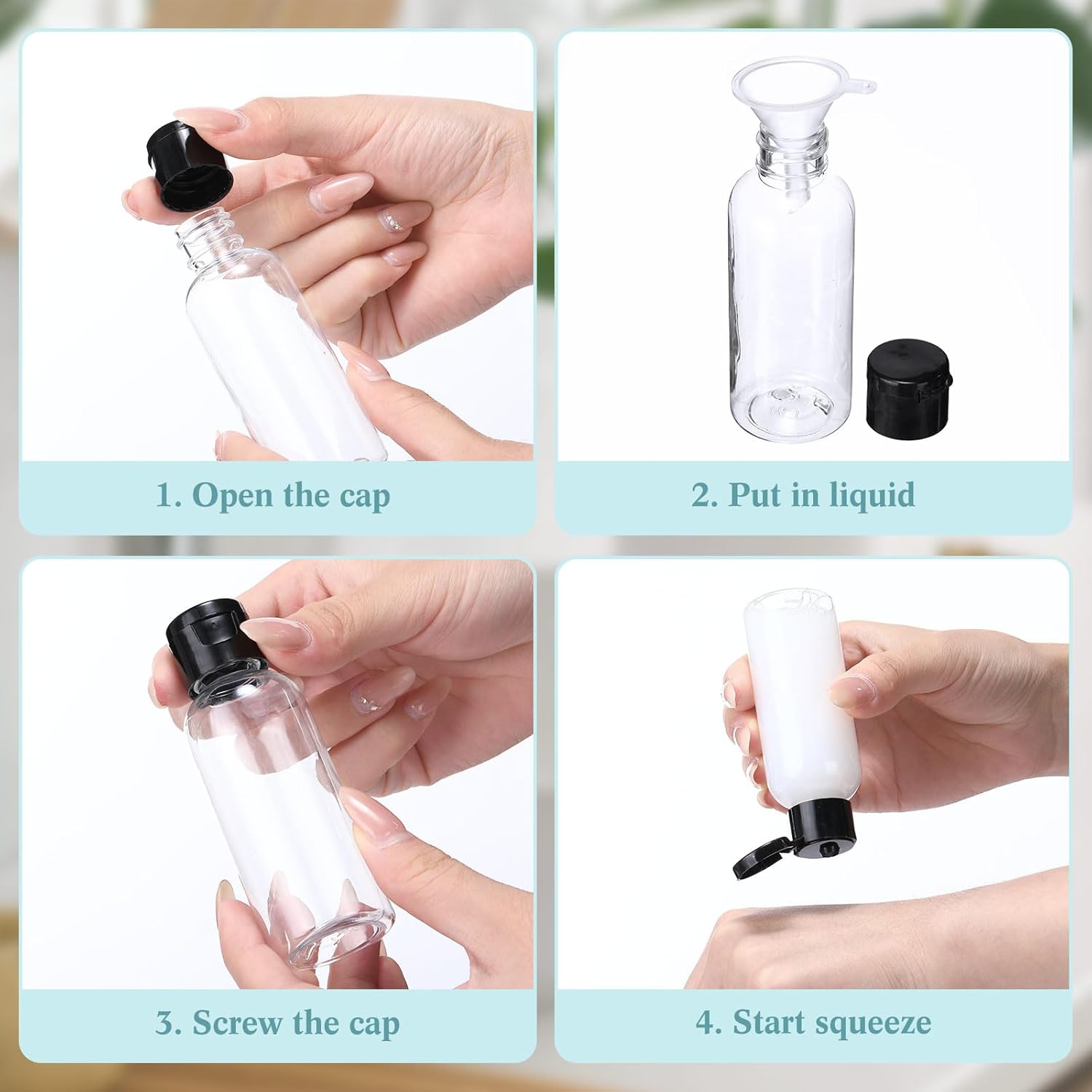 1. Open the cap

2. Put in liquid

3. Screw the cap

4. Start squeeze