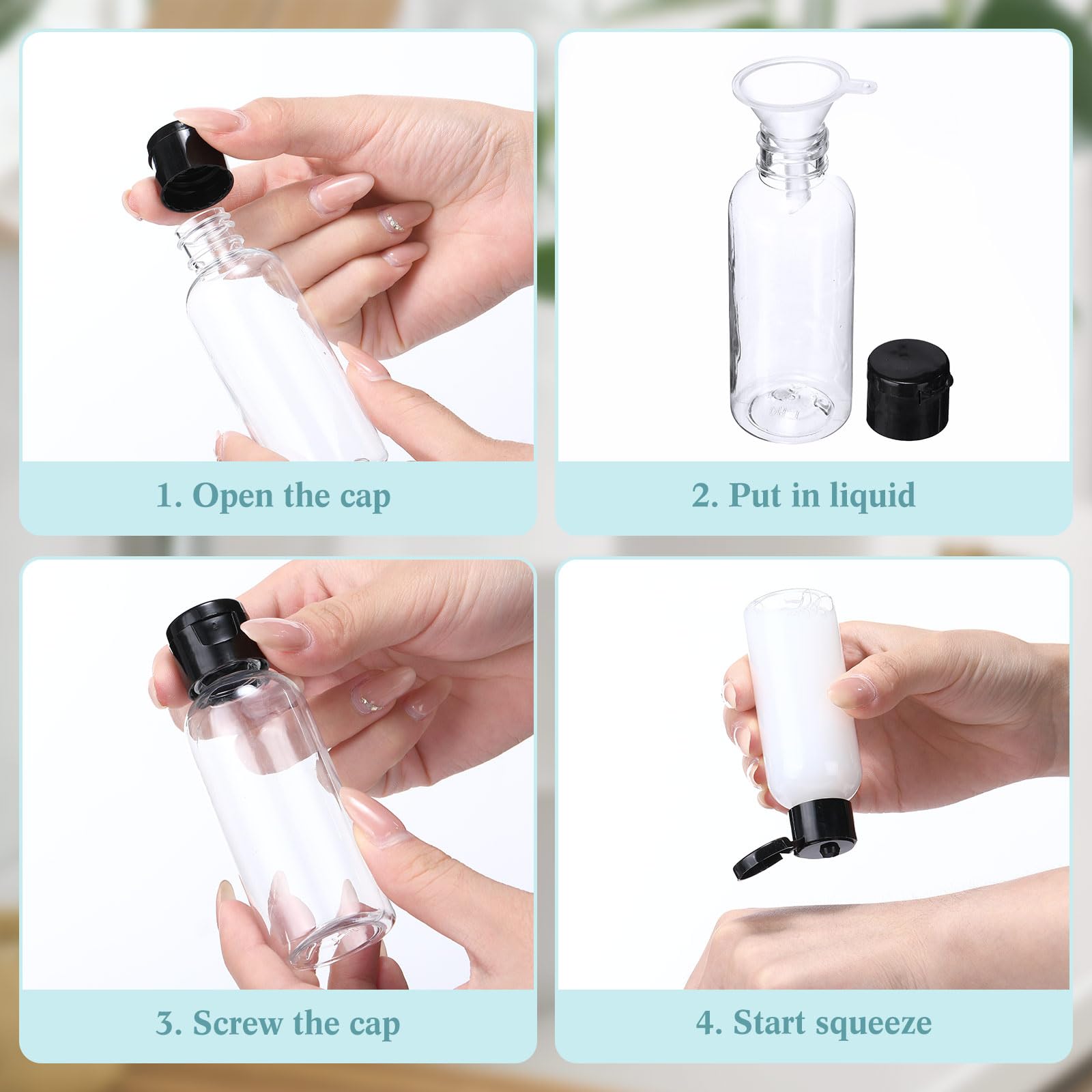 1. Open the cap

2. Put in liquid

3. Screw the cap

4. Start squeeze