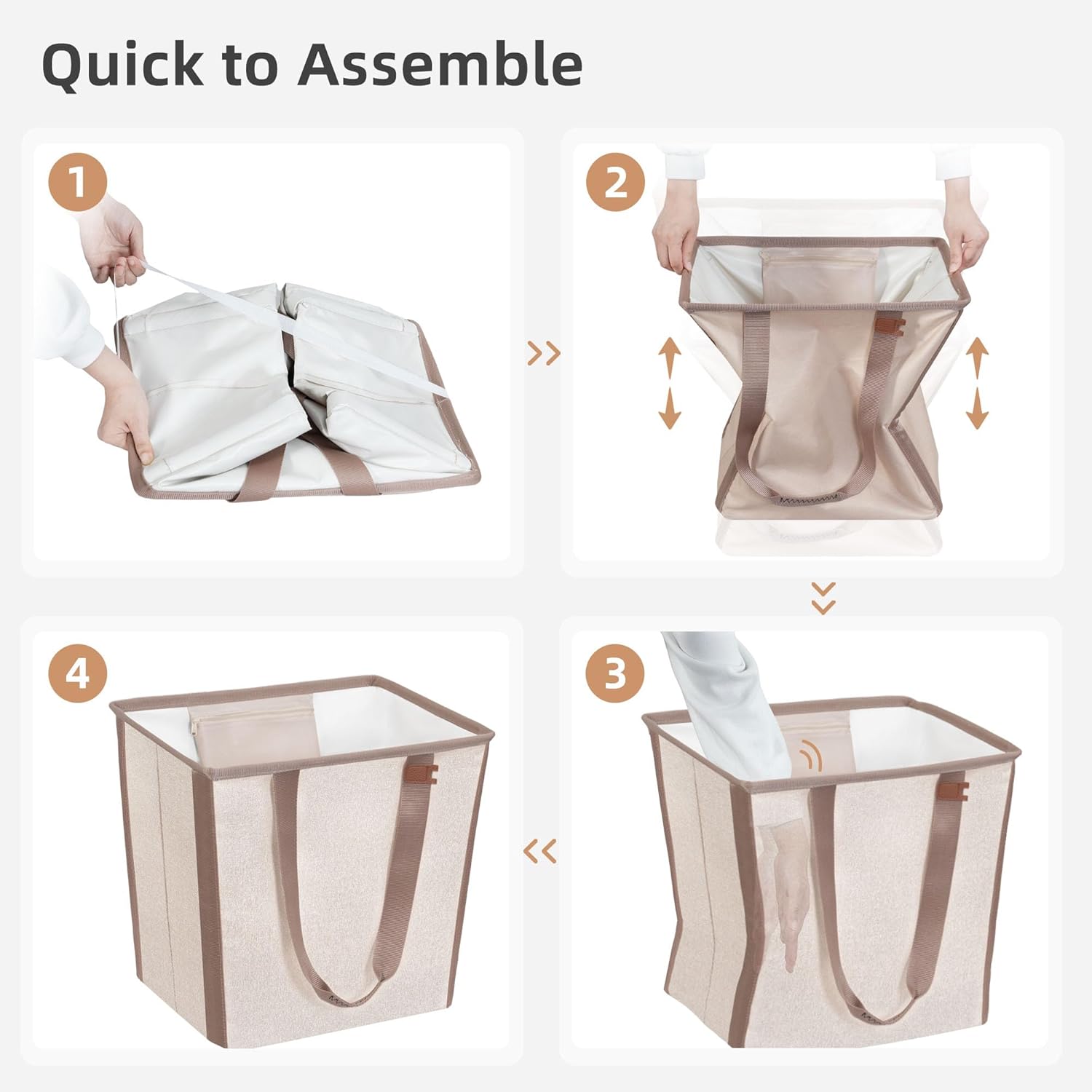 Quick to Assemble

1

2

4

3