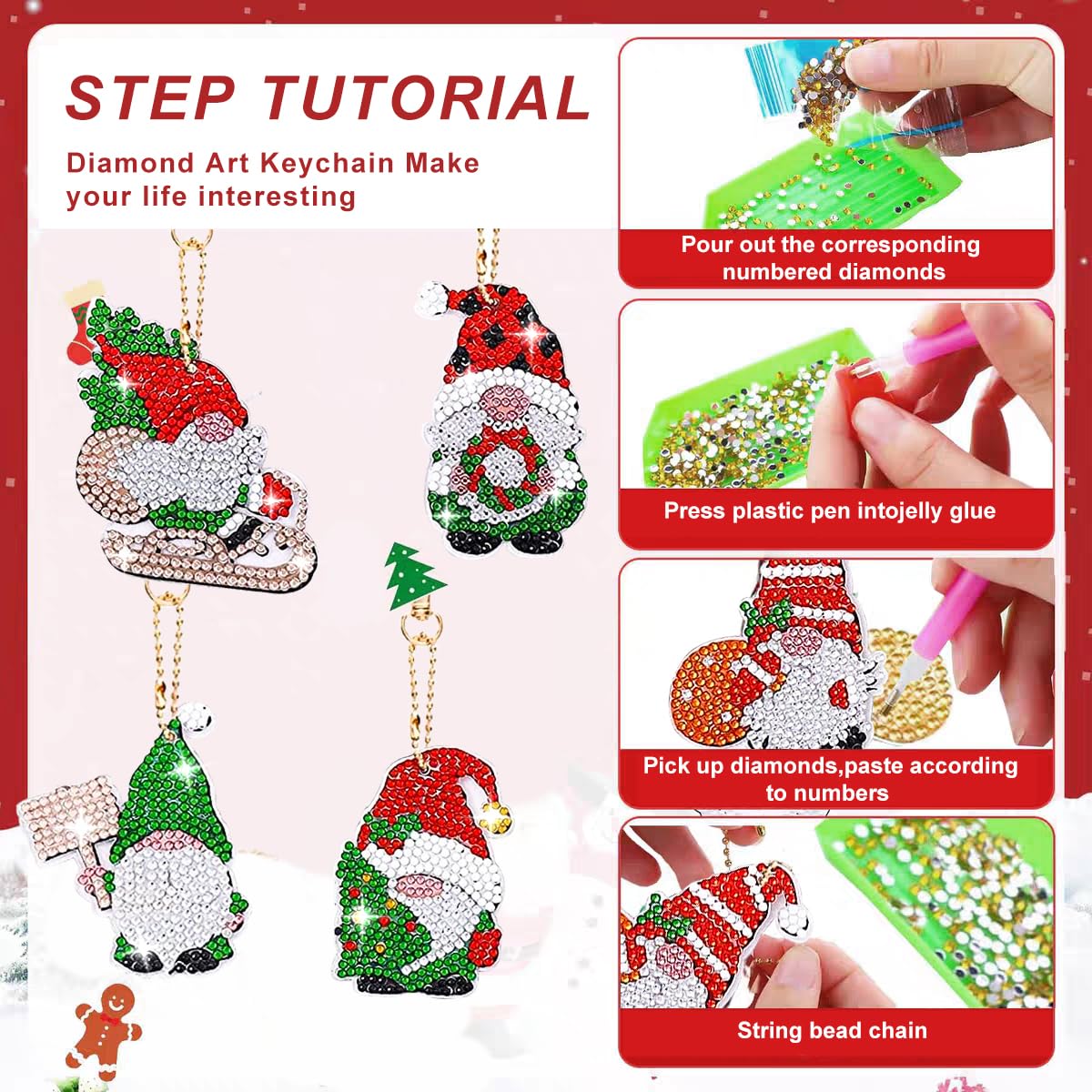 STEP TUTORIAL

Diamond Art Keychain Make your life interesting

Pour out the corresponding numbered diamonds

Press plastic pen intojelly glue

Pick up diamonds,paste according to numbers

String bead chain