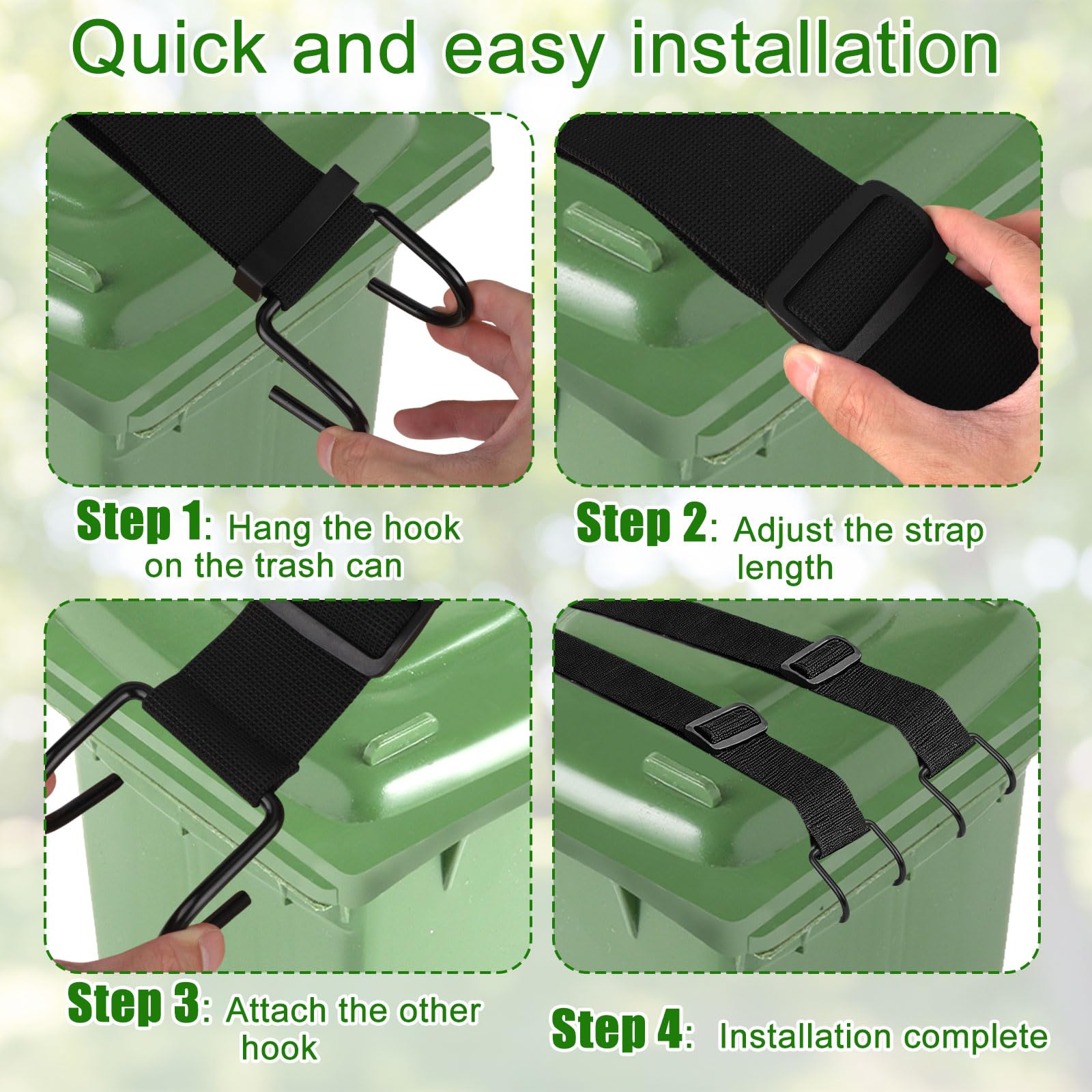 Quick and easy installation

Step 1: Hang the hook on the trash can

Step 2: Adjust the strap length

Step 3: Attach the other hook

Step 4: Installation complete