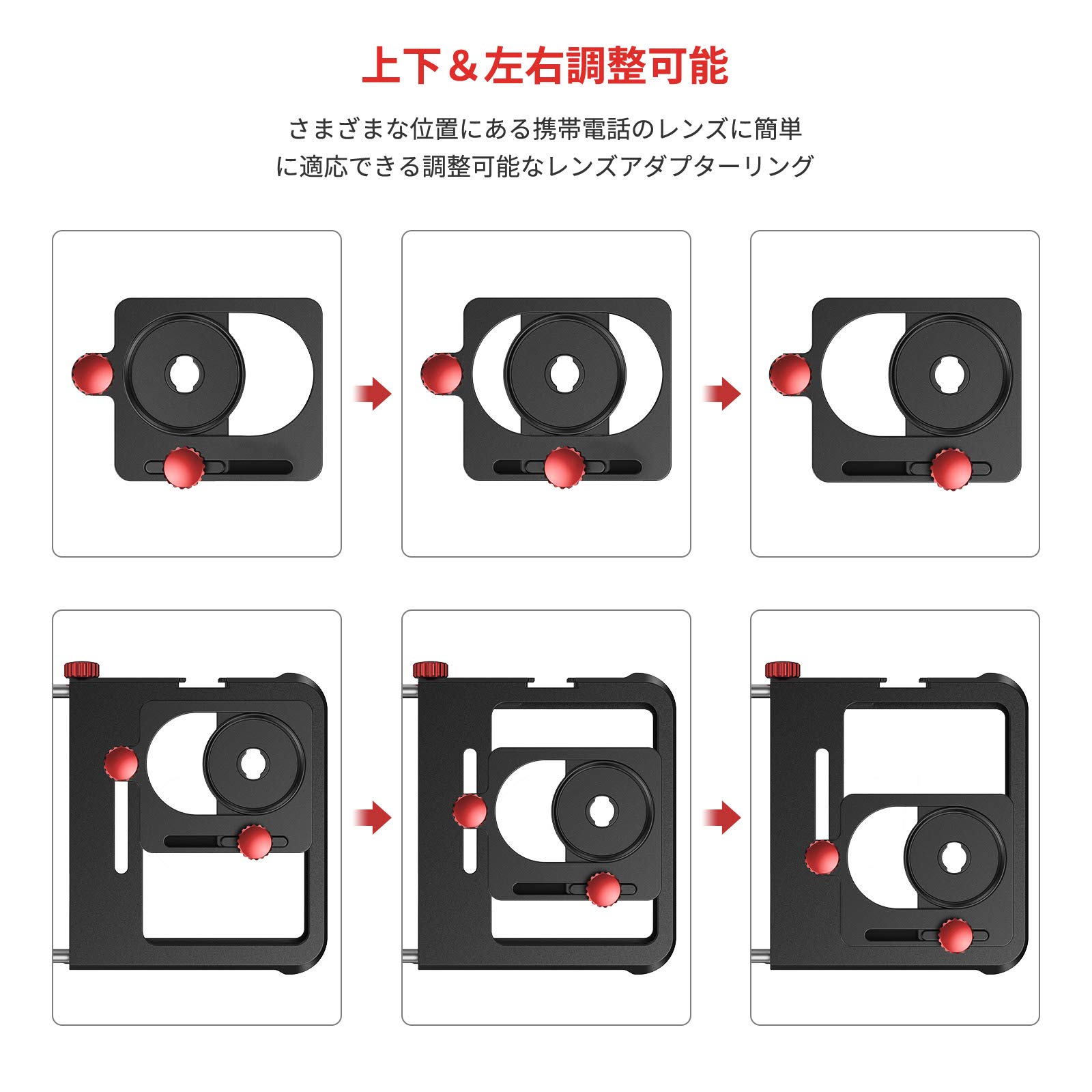 上下＆左右調整可能

さまざまな位置にある携帯電話のレンズに簡単に適応できる調整可能なレンズアダプターリング