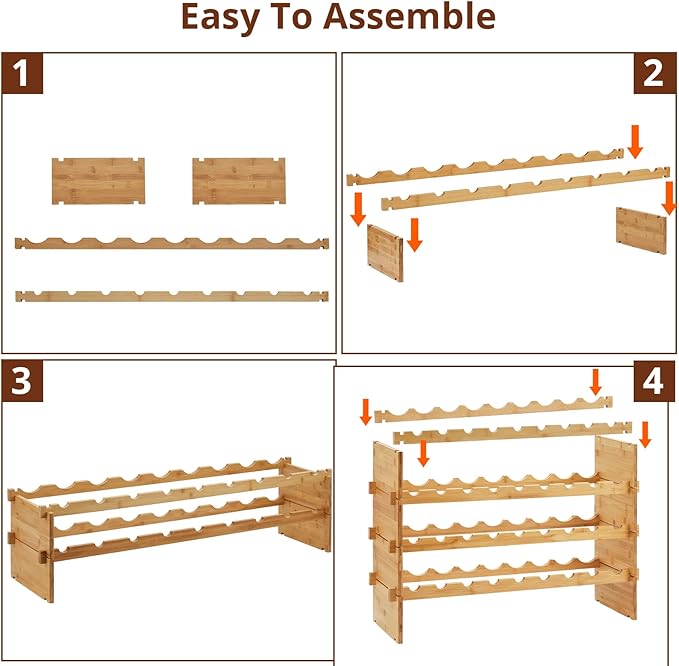 Easy To Assemble

1

2

3

4