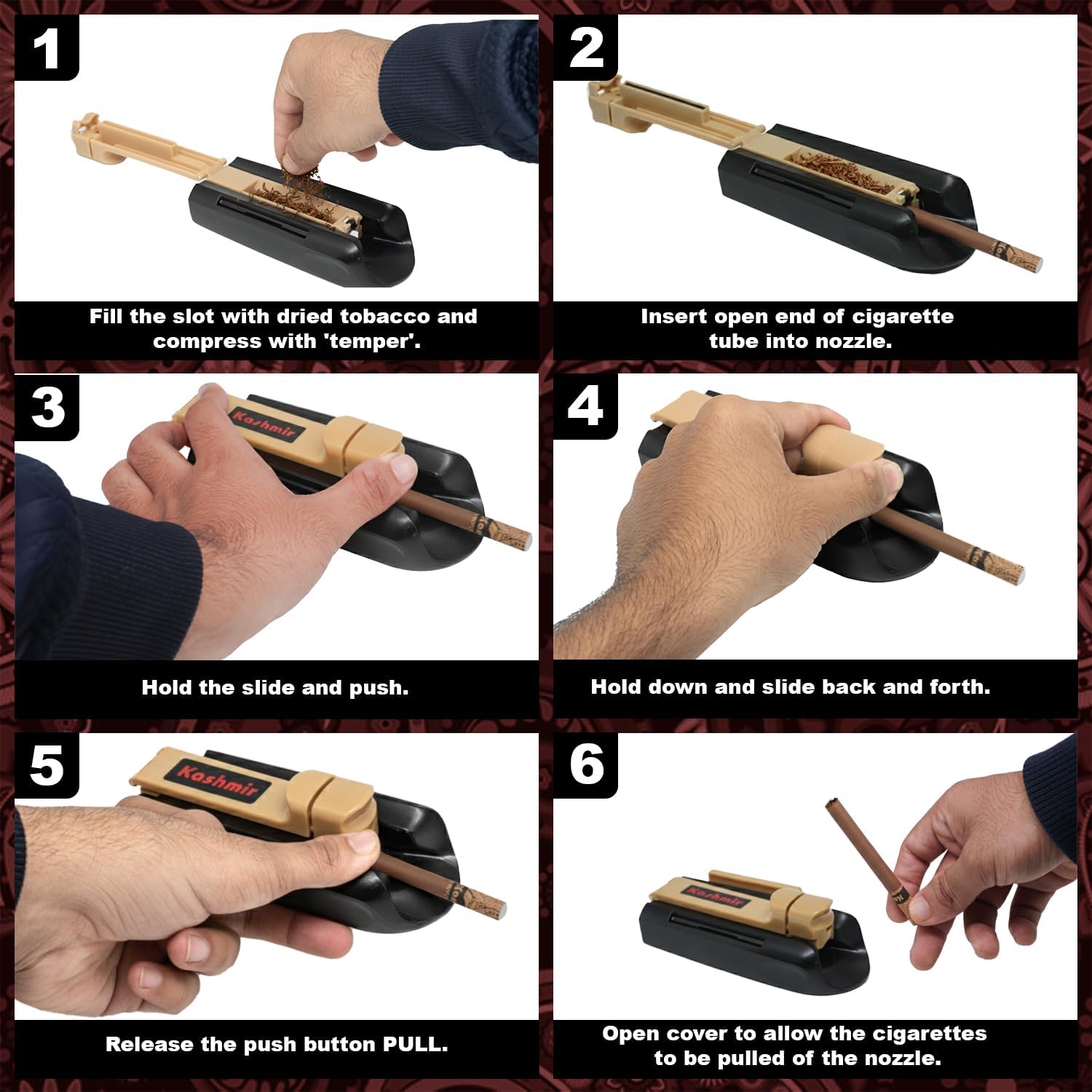 1

Fill the slot with dried tobacco and compress with 'temper'.

2

Insert open end of cigarette tube into nozzle.

3

Kashmir

Hold the slide and push.

4

Hold down and slide back and forth.

5

Kashmir

Release the push button PULL.

6

Kashmir

Open cover to allow the cigarettes to be pulled of the nozzle.