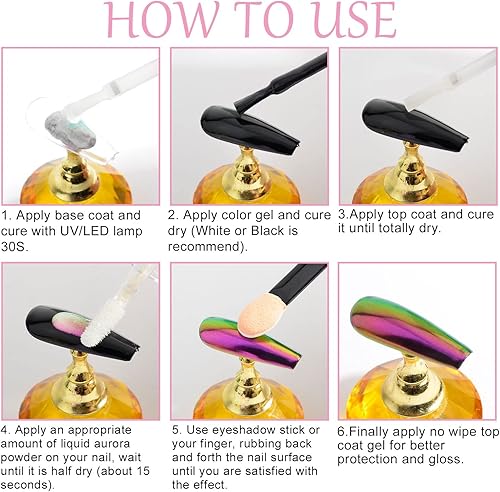 HOW TO USE

1. Apply base coat and cure with UV/LED lamp 30S.

2. Apply color gel and cure dry (White or Black is recommend).

3.Apply top coat and cure it until totally dry.

4. Apply an appropriate amount of liquid aurora powder on your nail, wait until it is half dry (about 15 seconds).

5. Use eyeshadow stick or your finger, rubbing back and forth the nail surface until you are satisfied with the effect.

6.Finally apply no wipe top coat gel for better protection and gloss.