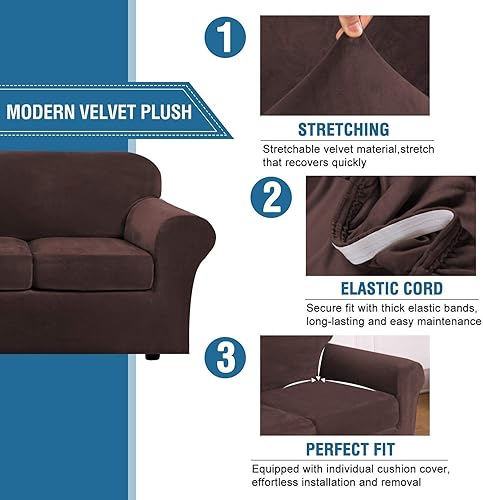 MODERN VELVET PLUSH

1

STRETCHING

Stretchable velvet material,stretch that recovers quickly

2

ELASTIC CORD

Secure fit with thick elastic bands, long-lasting and easy maintenance

3

PERFECT FIT

Equipped with individual cushion cover, effortless installation and removal