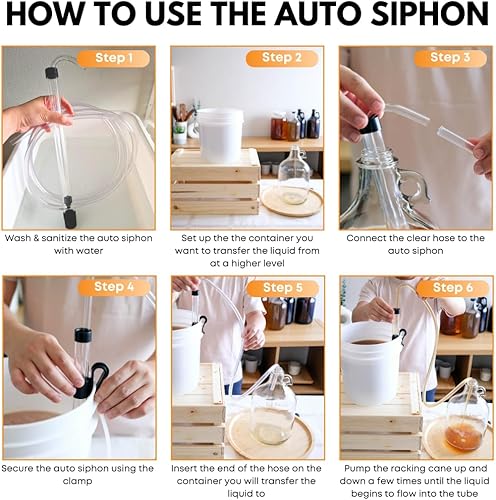 HOW TO USE THE AUTO SIPHON

Step 1

Wash & sanitize the auto siphon with water

Step 2

Set up the the container you want to transfer the liquid from at a higher level

Step 3

Connect the clear hose to the auto siphon

Step 4

Secure the auto siphon using the clamp

Step 5

Insert the end of the hose on the container you will transfer the liquid to

Step 6

Pump the racking cane up and down a few times until the liquid begins to flow into the tube