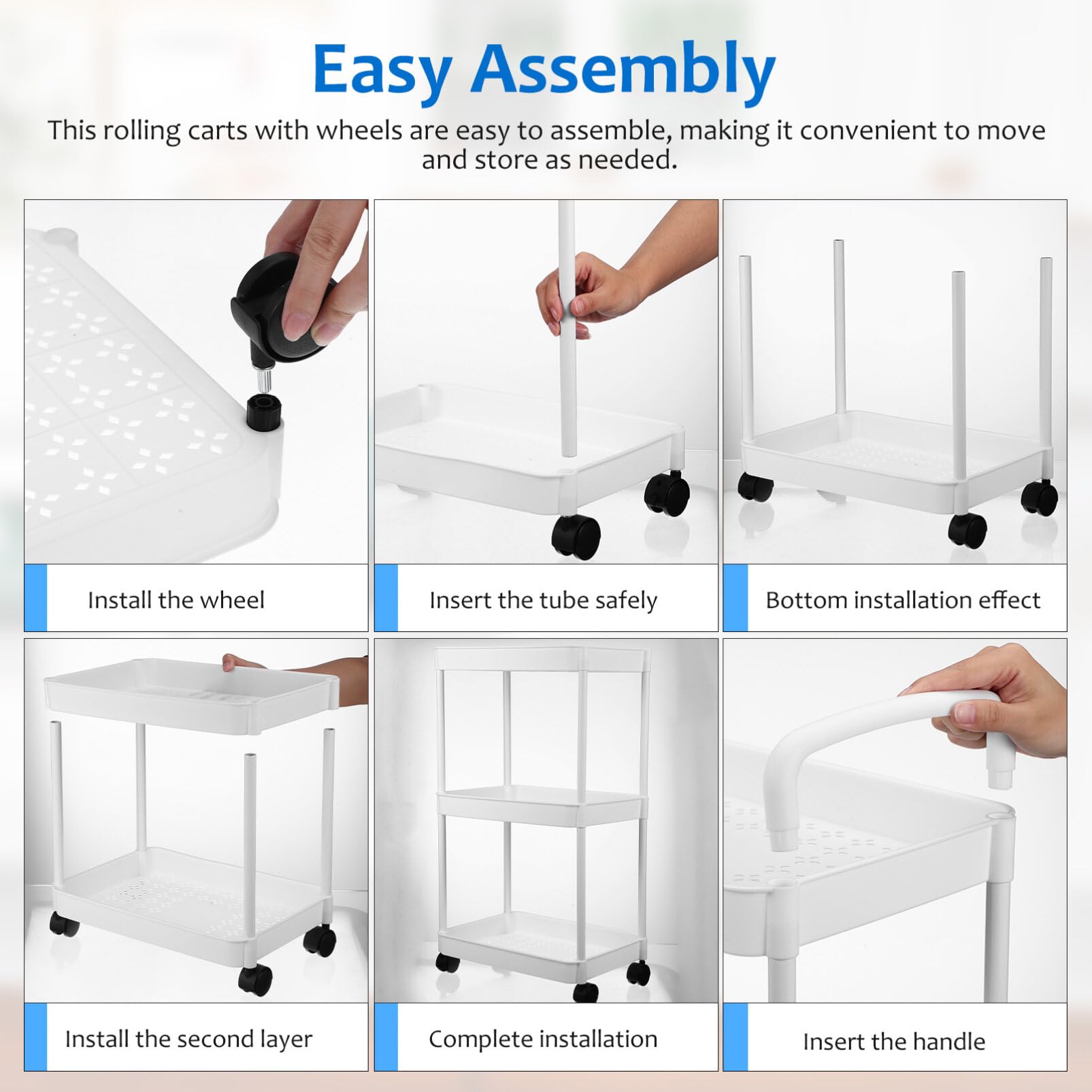 Easy Assembly

This rolling carts with wheels are easy to assemble, making it convenient to move and store as needed.

Install the wheel

Insert the tube safely

Bottom installation effect

Install the second layer

Complete installation

Insert the handle