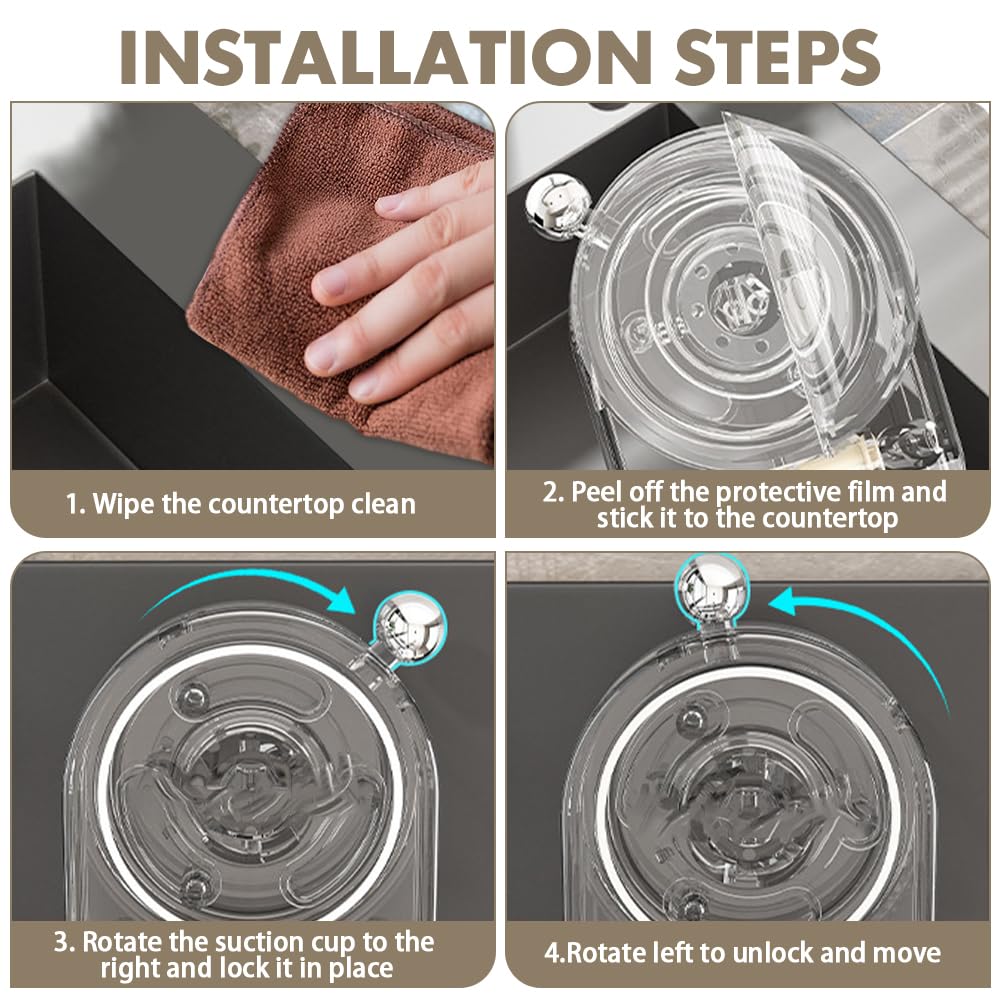 INSTALLATION STEPS

1. Wipe the countertop clean

2. Peel off the protective film and stick it to the countertop

3. Rotate the suction cup to the right and lock it in place

4.Rotate left to unlock and move