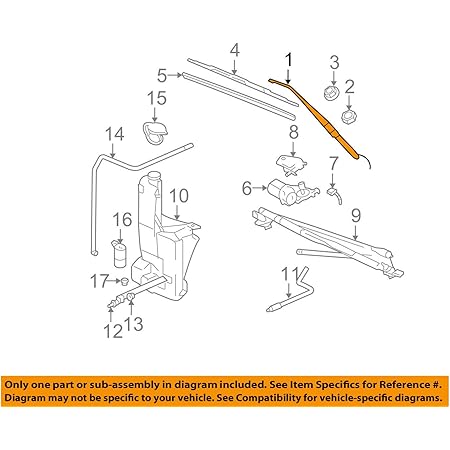 4
1
3
5
2
15
8
14
7
6
10
9
16
17
11
12
13

Only one part or sub-assembly in diagram included. See Item Specifics for Reference #. Diagram may not be specific to your vehicle. See Compatibility for vehicle-specific diagrams.