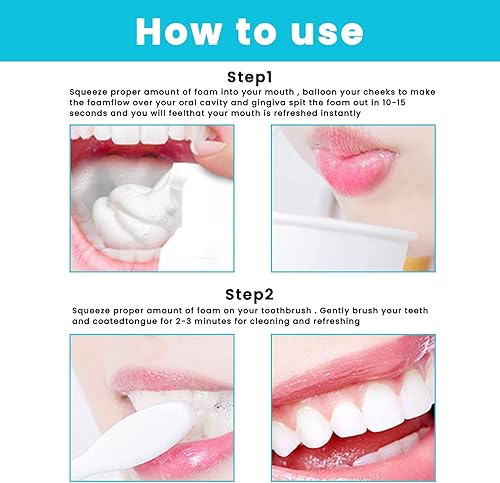 How to use

Step1

Squeeze proper amount of foam into your mouth , balloon your cheeks to make the foamflow over your oral cavity and gingiva spit the foam out in 10-15 seconds and you will feelthat your mouth is refreshed instantly

Step2

Squeeze proper amount of foam on your toothbrush . Gently brush your teeth and coatedtongue for 2-3 minutes for cleaning and refreshing